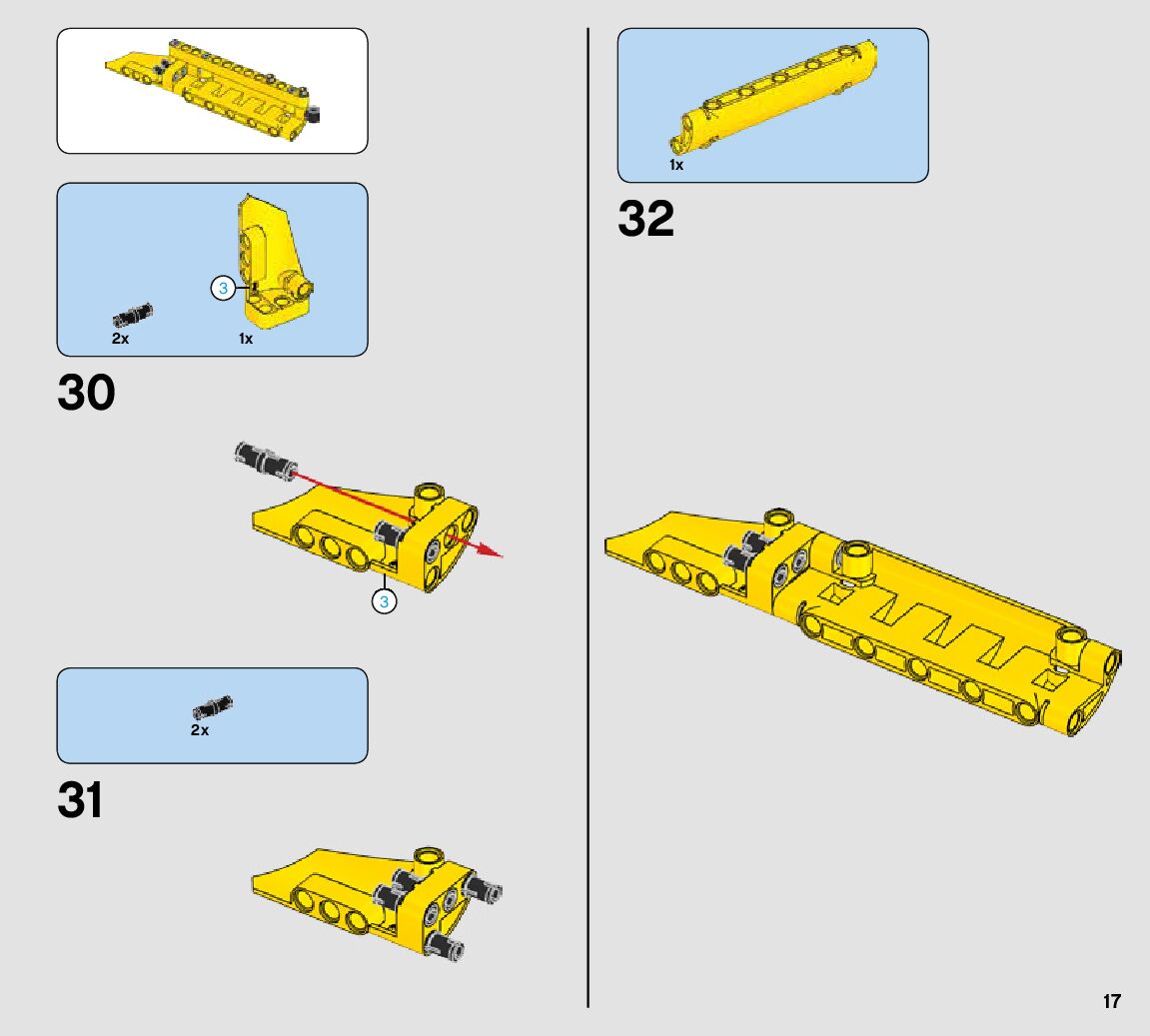 3
2x
1x
30
3
2x
31
1x
32
17