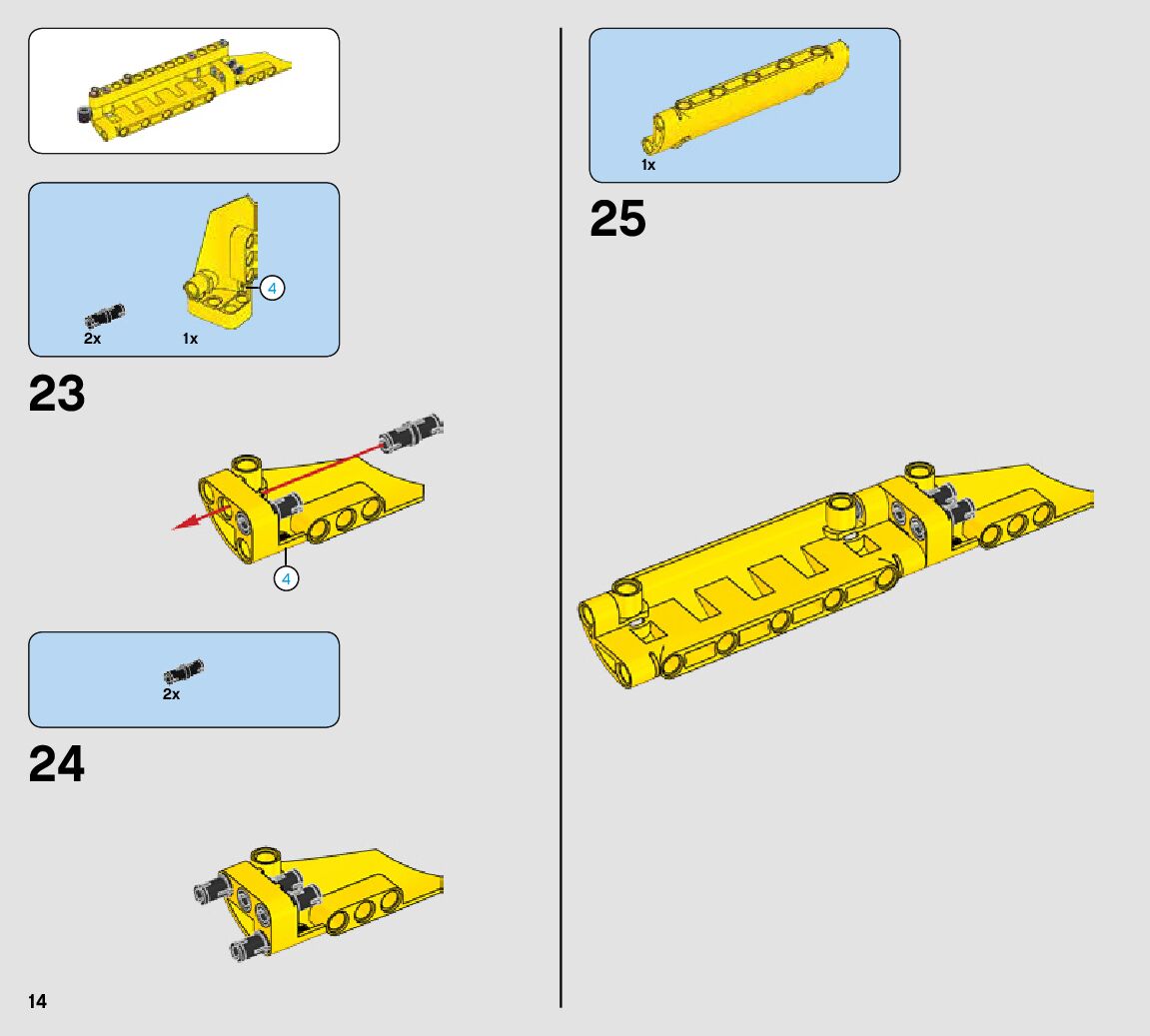 4
2x
1x
23
4
2x
24
14
1x
25