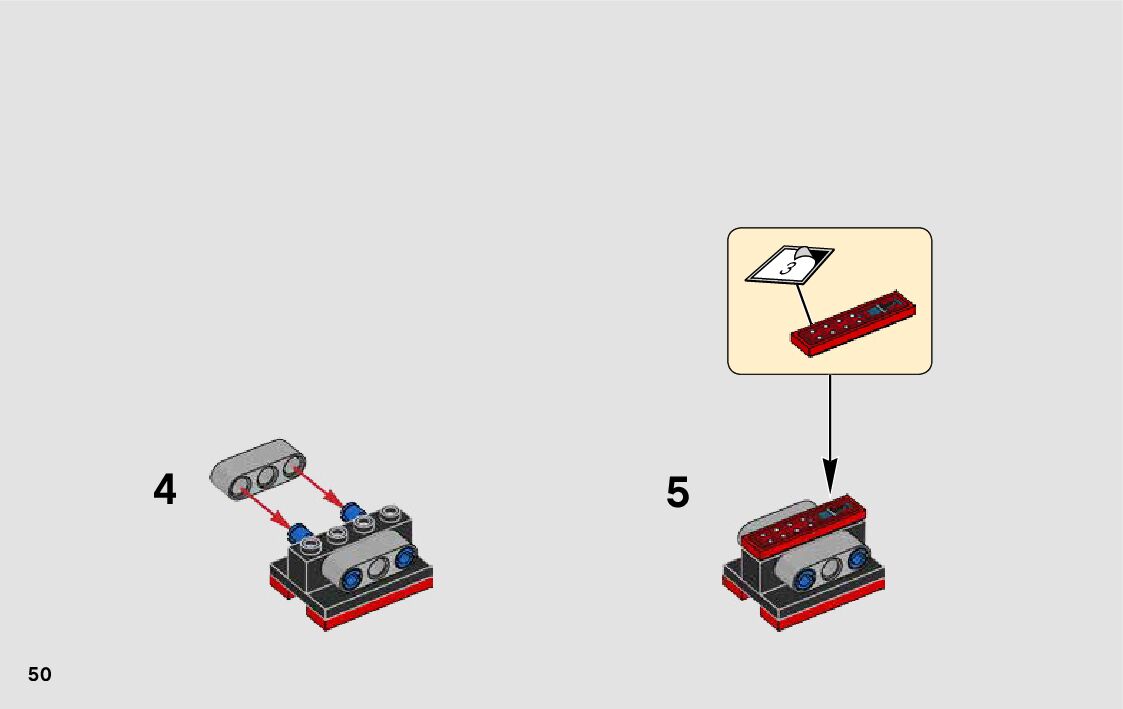 3

4

5

50