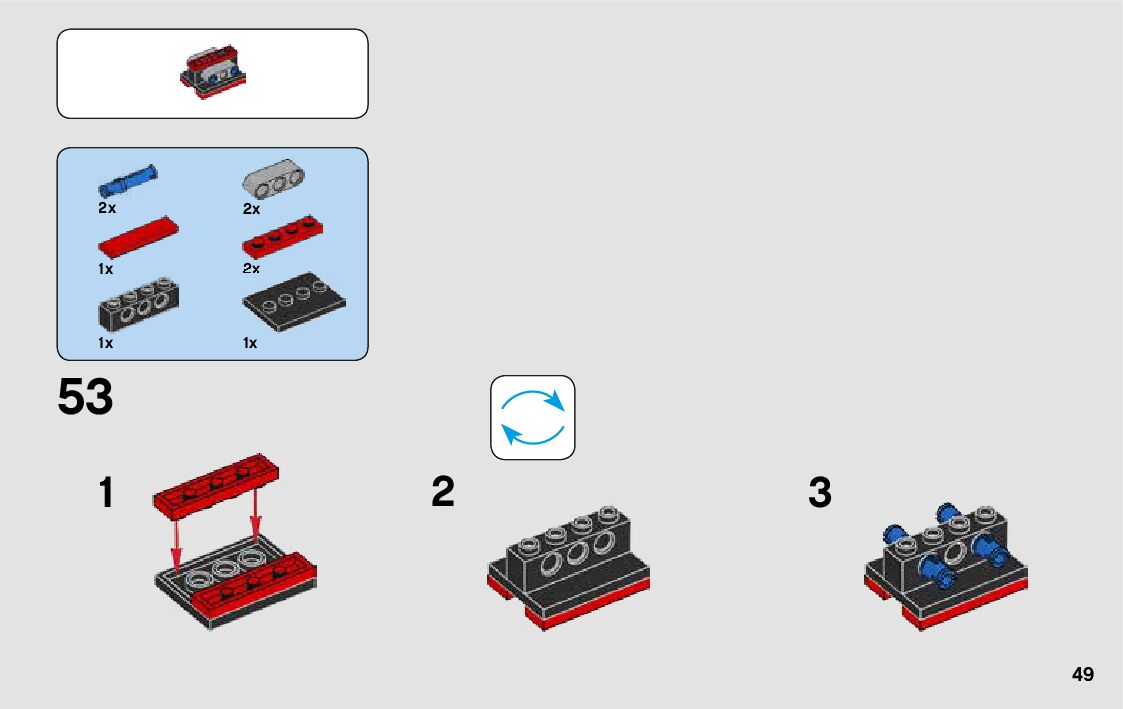 2x
2x
1x
2x
1x
1x

53

1
2
3

49