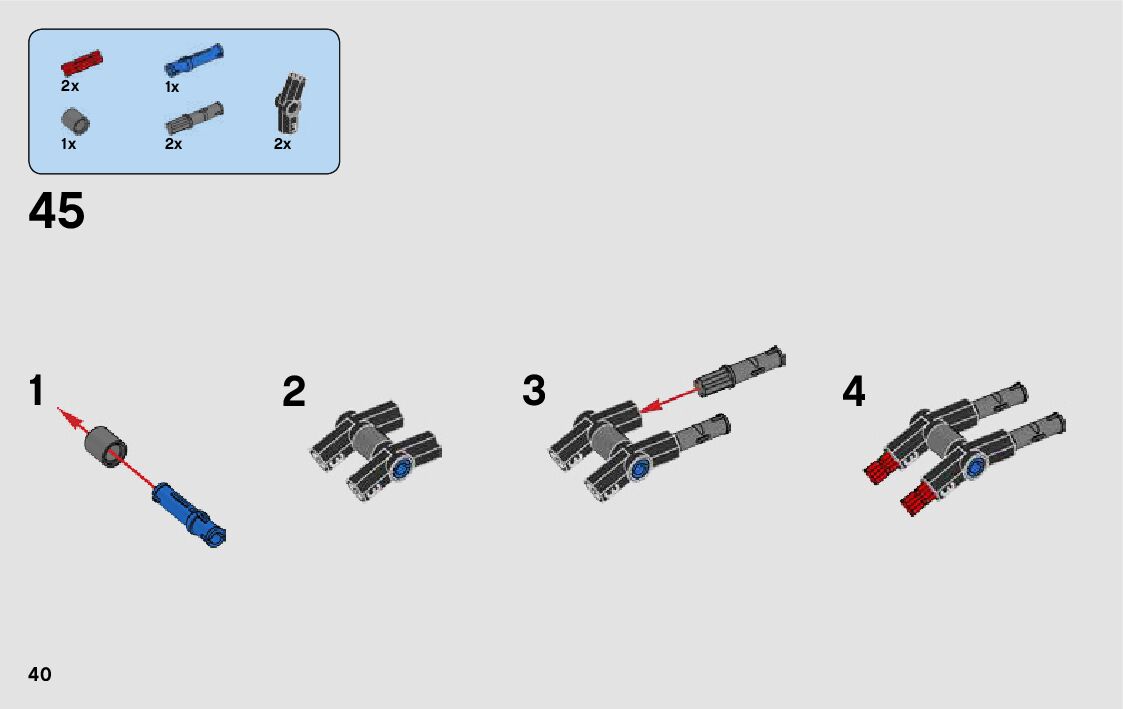 2x
1x
1x
2x
2x

45

1

2

3

4

40