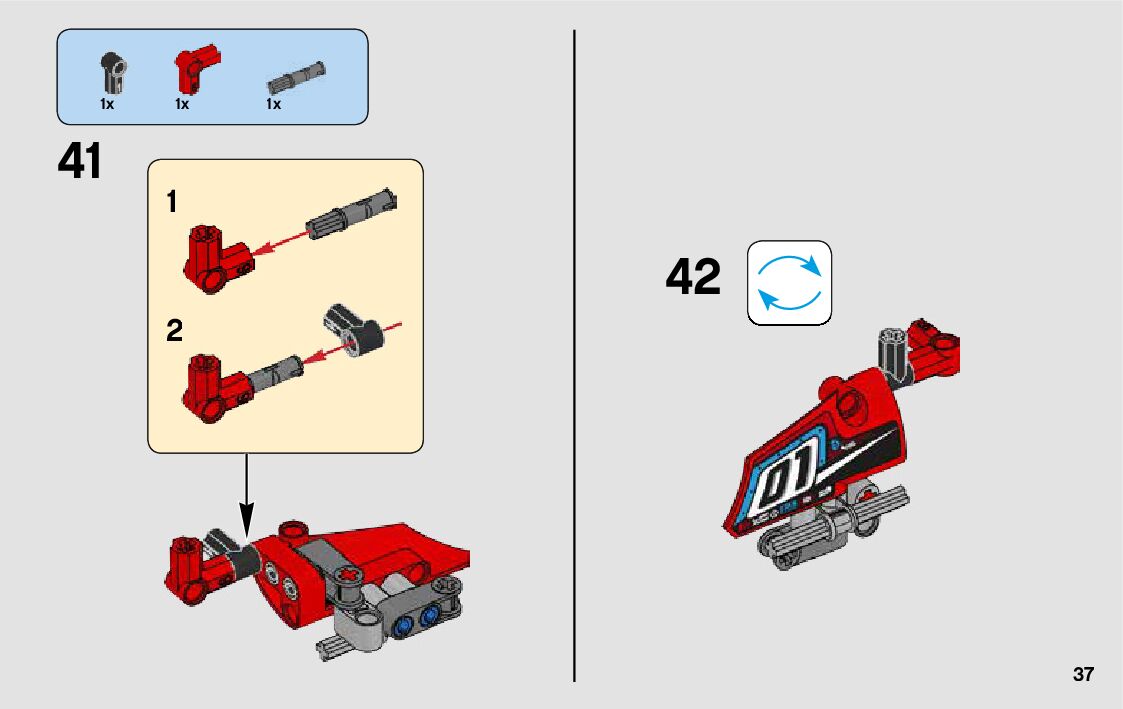 1x 1x 1x

41

1

2

42

01

37