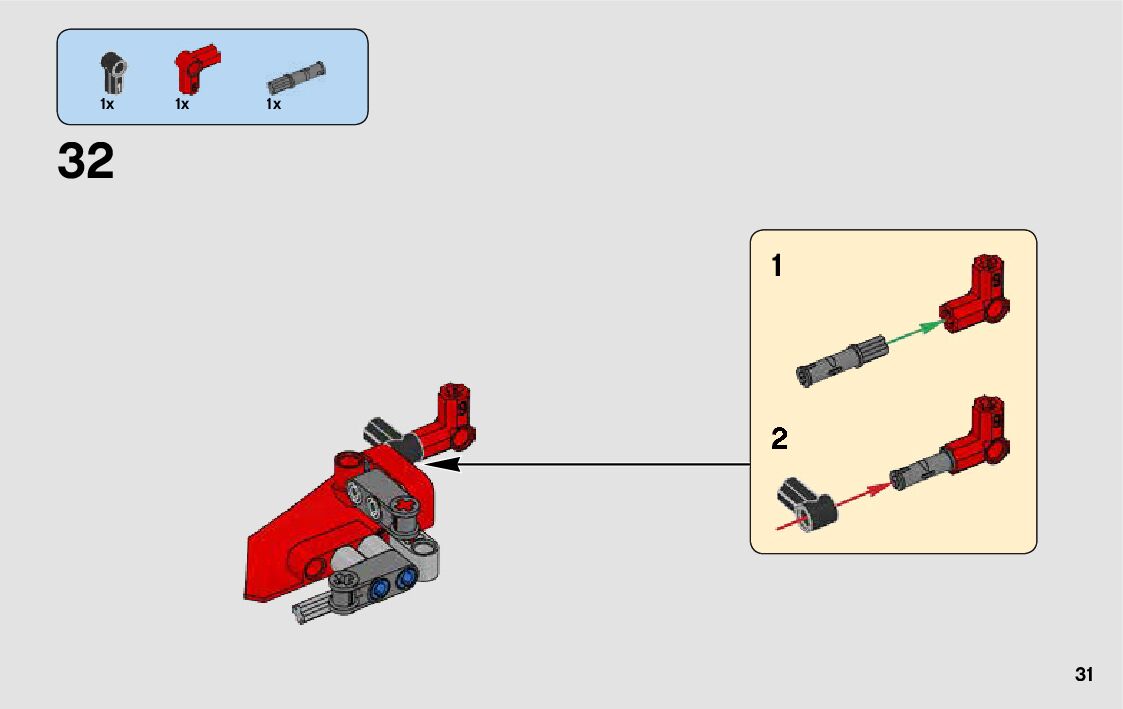 1x 1x 1x

32

1

2

31