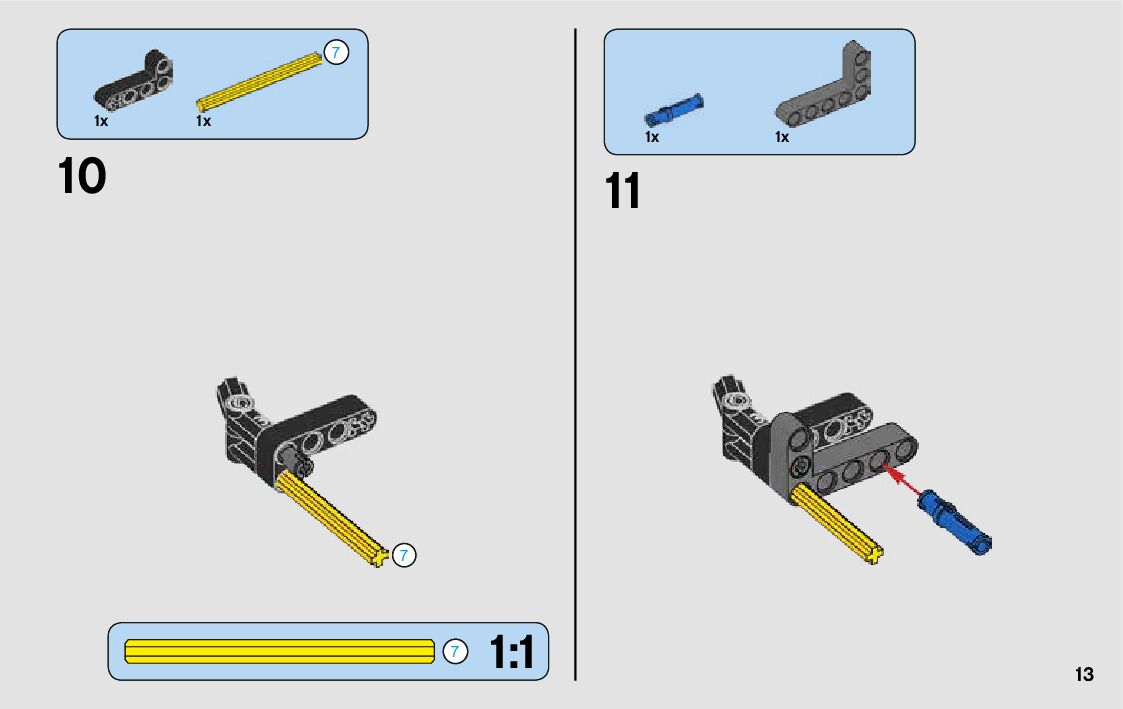 1x 1x 7

10

7

7 1:1

1x 1x

11

13