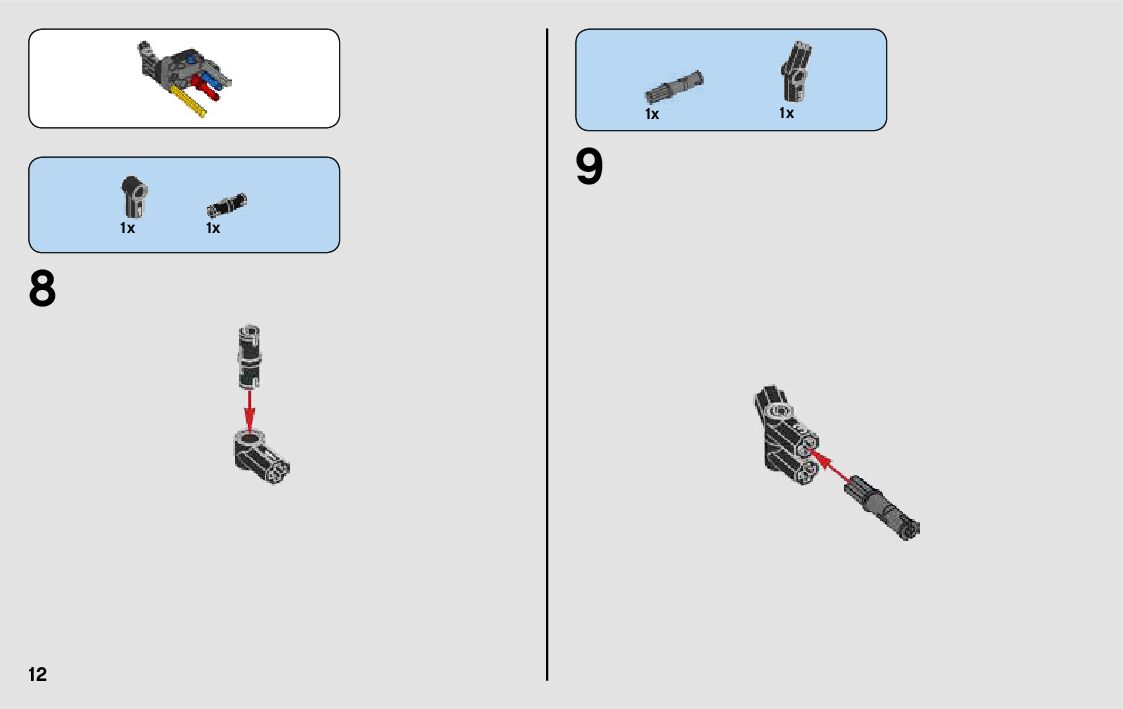 1x 1x

8

12

1x 1x

9