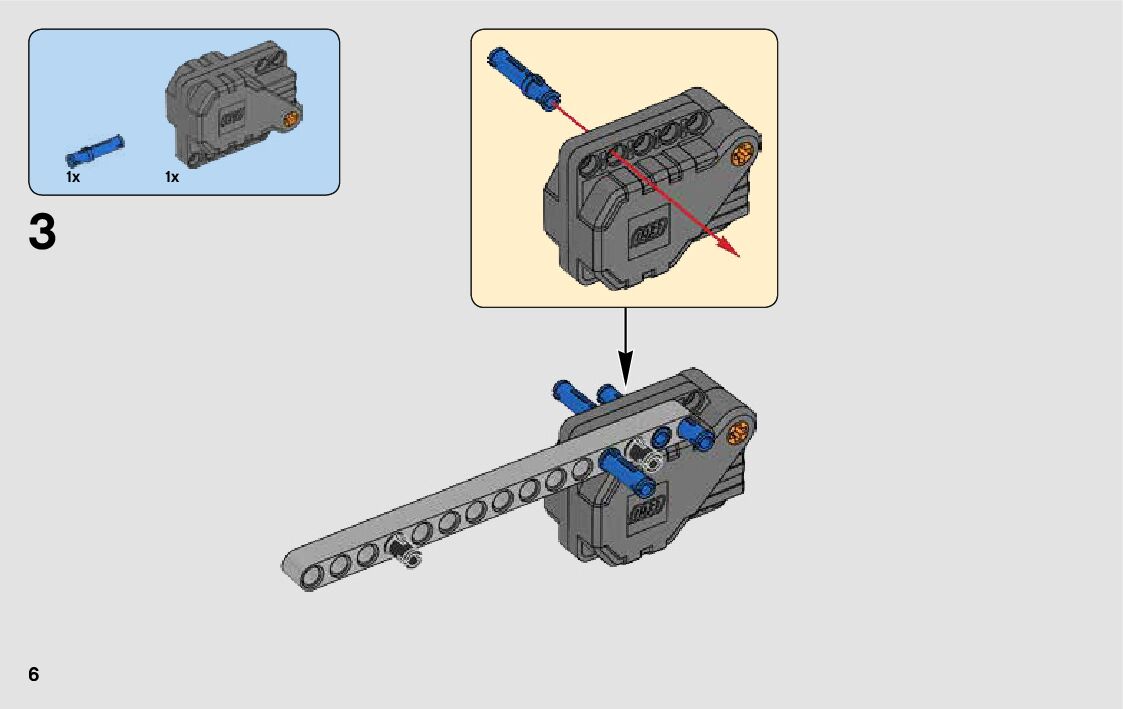 1x 1x

3

6