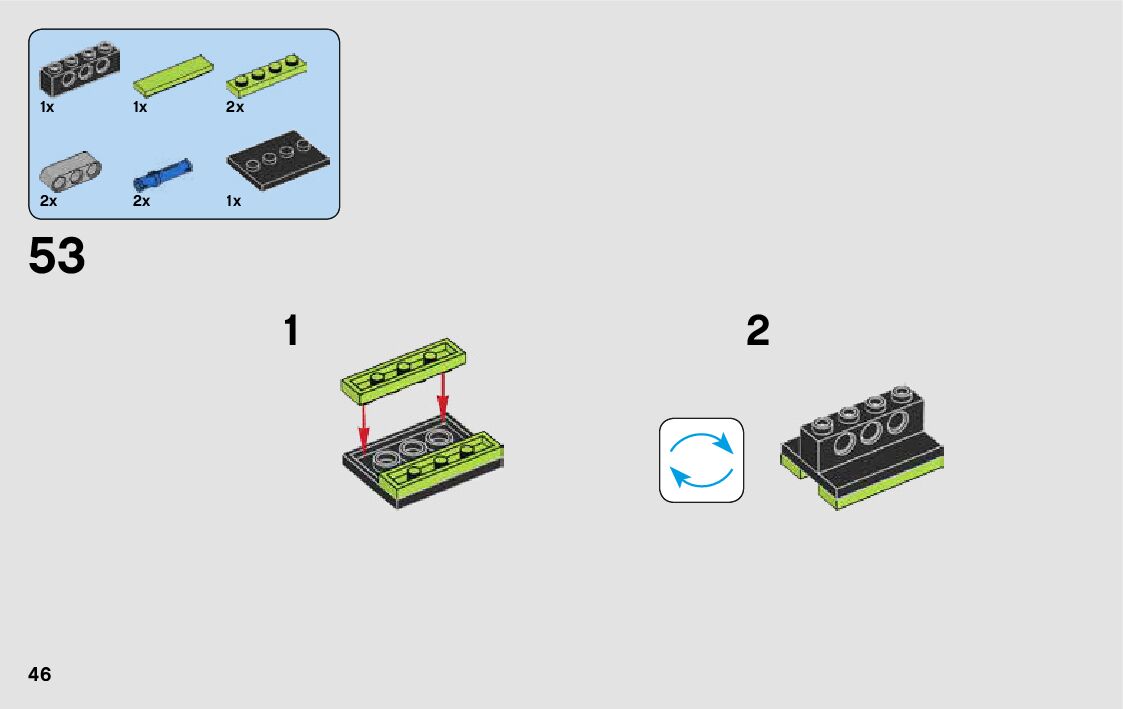 1x
1x
2x
2x
2x
1x

53

1

2

46