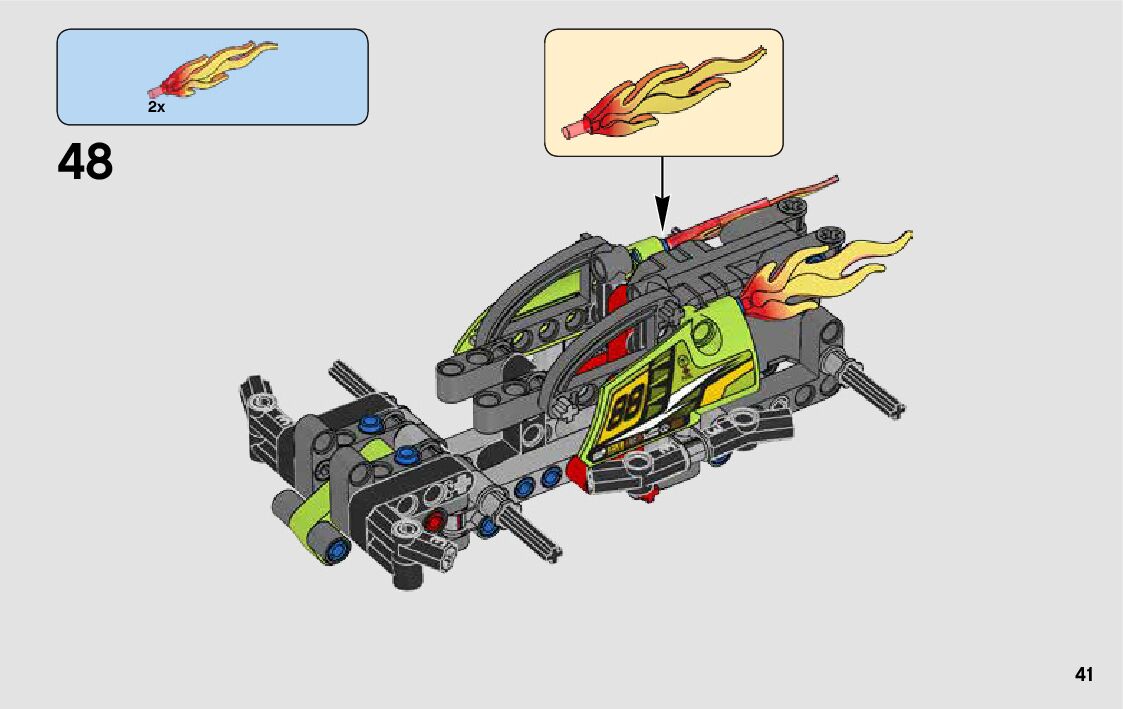 2x

48

88

41