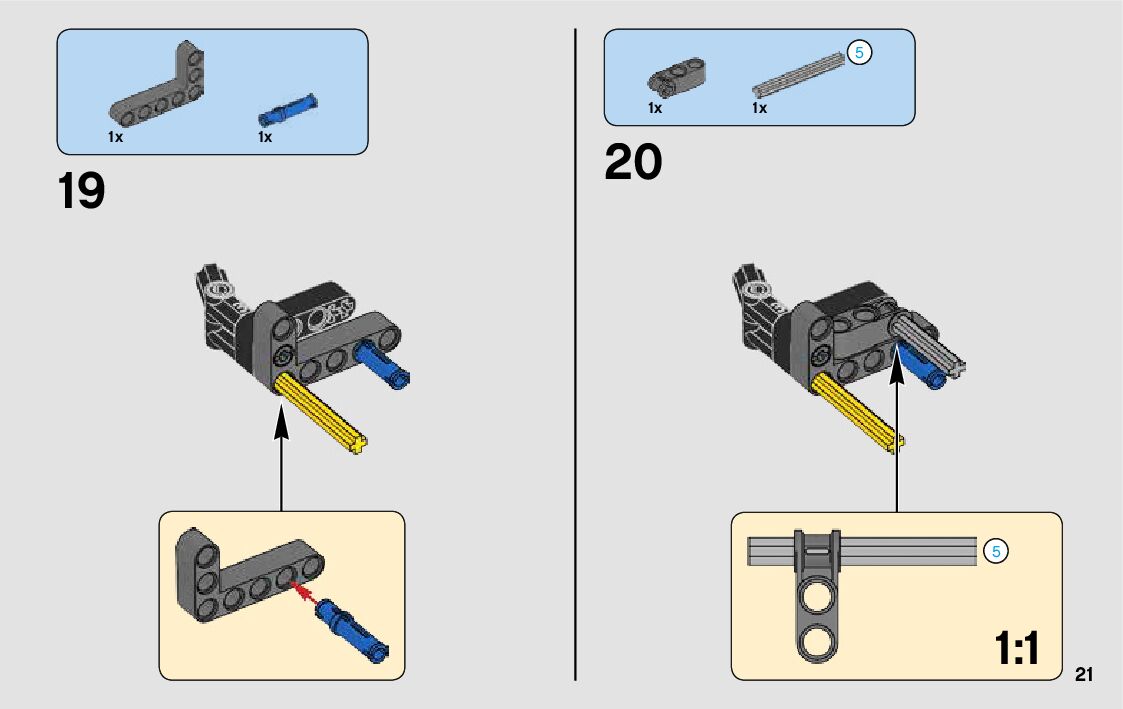 1x 1x

19

5

1x 1x

20

5

1:1

21