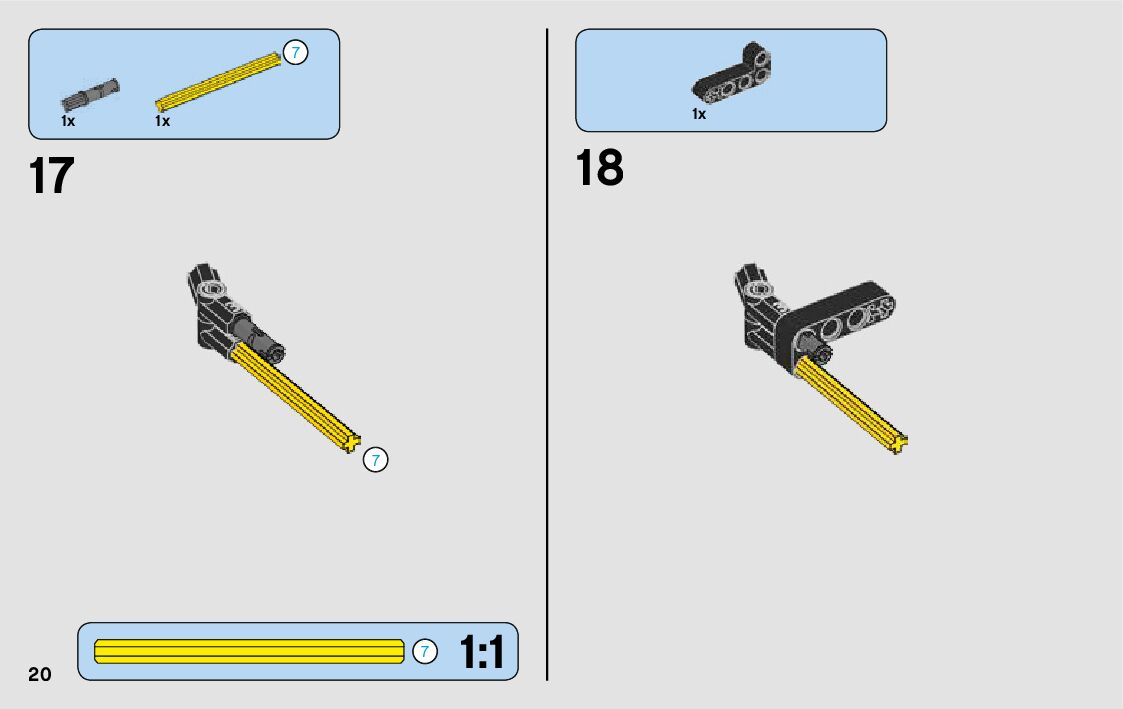 7
1x 1x

17

7

7 1:1

20

1x

18