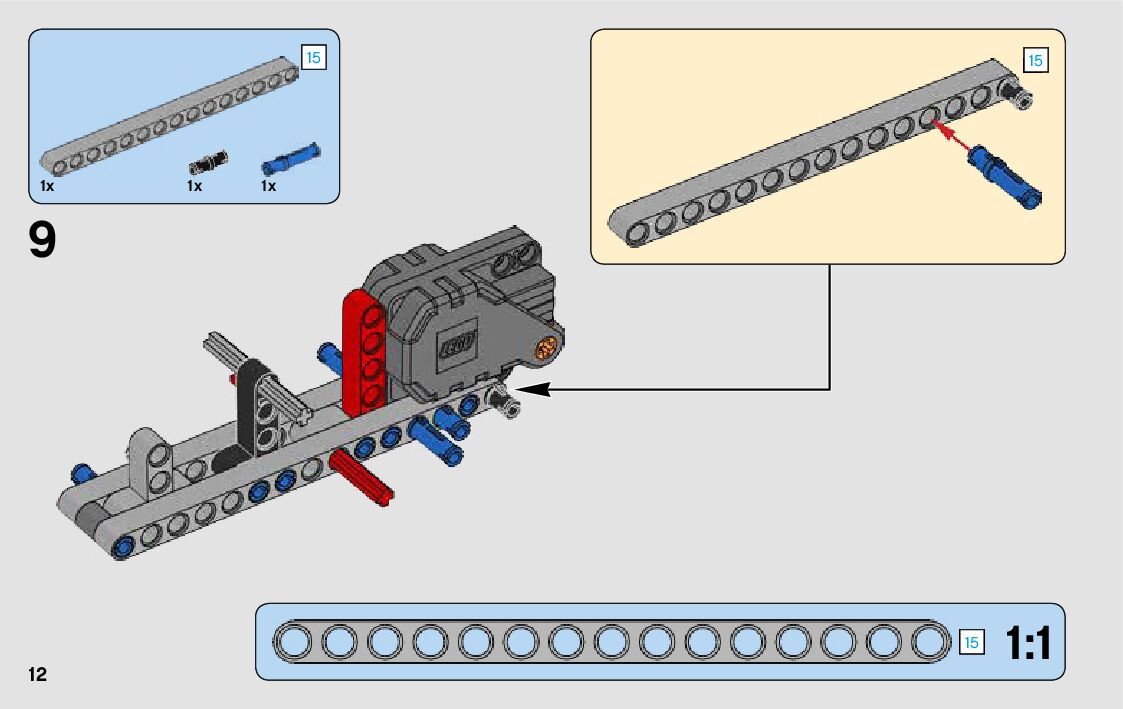 15

1x 1x 1x

9

15

LEGO

15 1:1

12