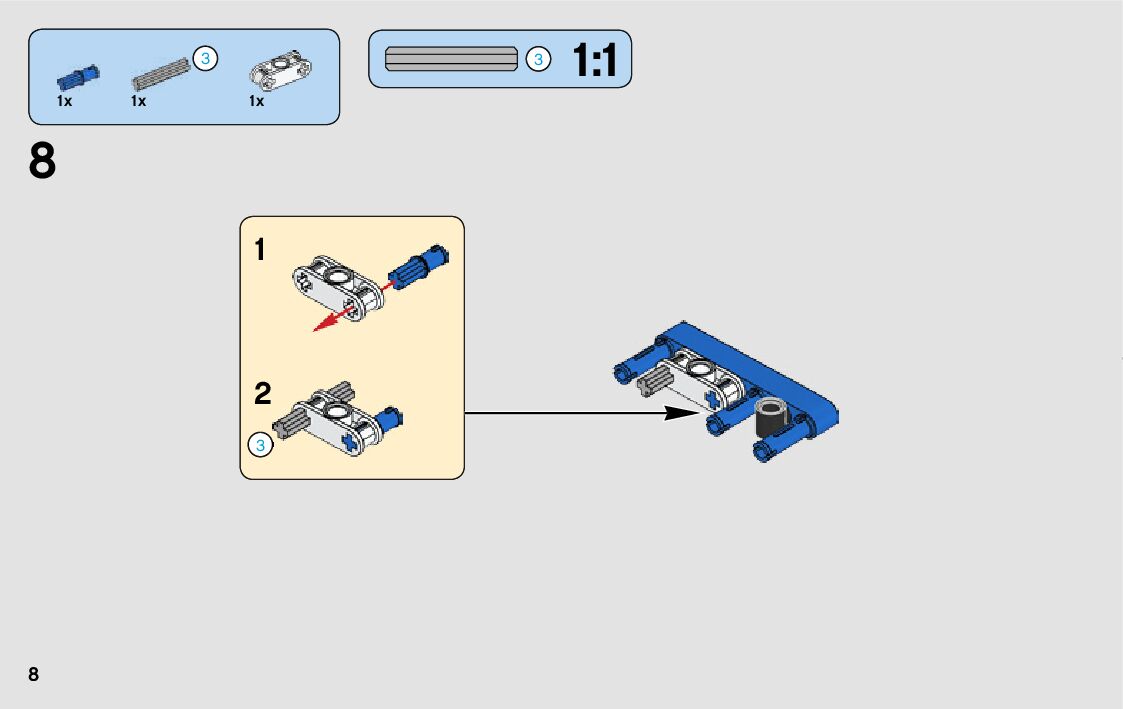 3
1x 1x 1x

3 1:1

8

1

2

3

8