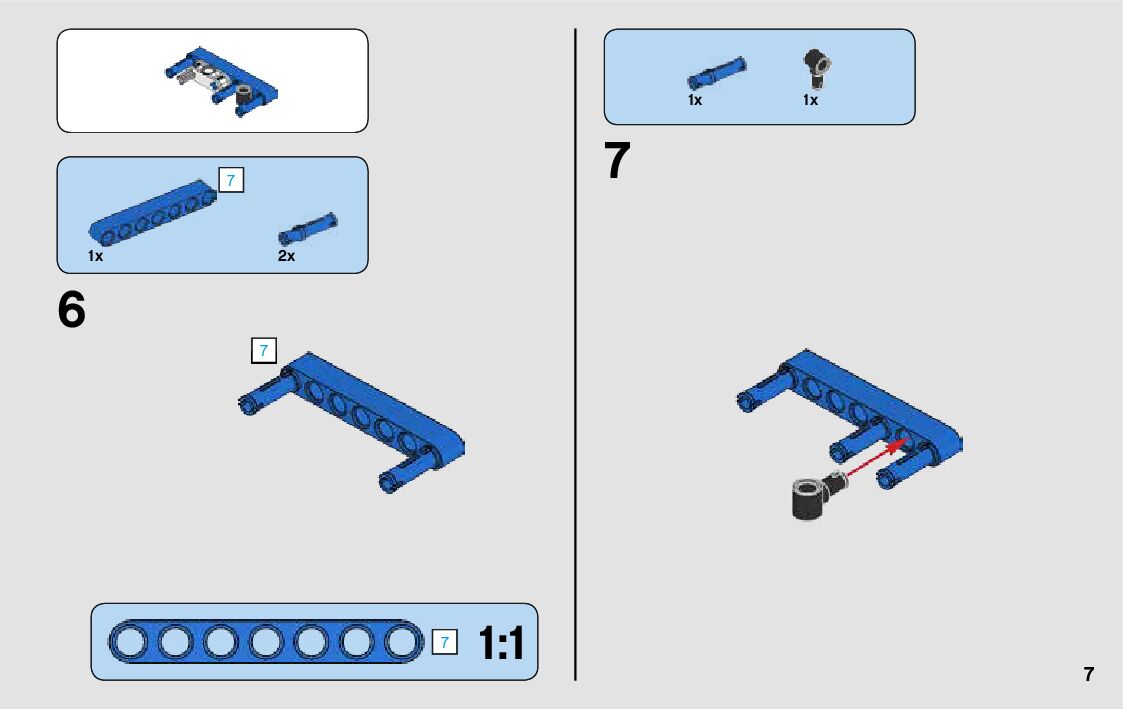 7
1x
2x
6
7
7
1:1
1x
1x
7
7