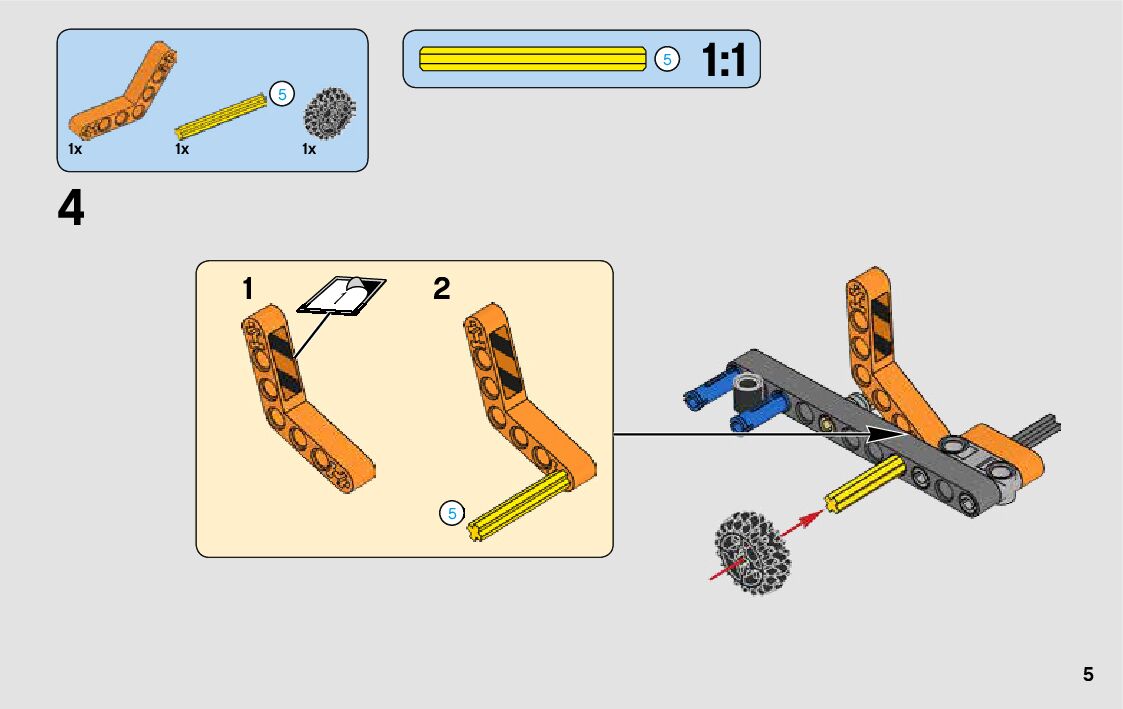 5
1x
1x
1x

5
1:1

4

1
2
5

5