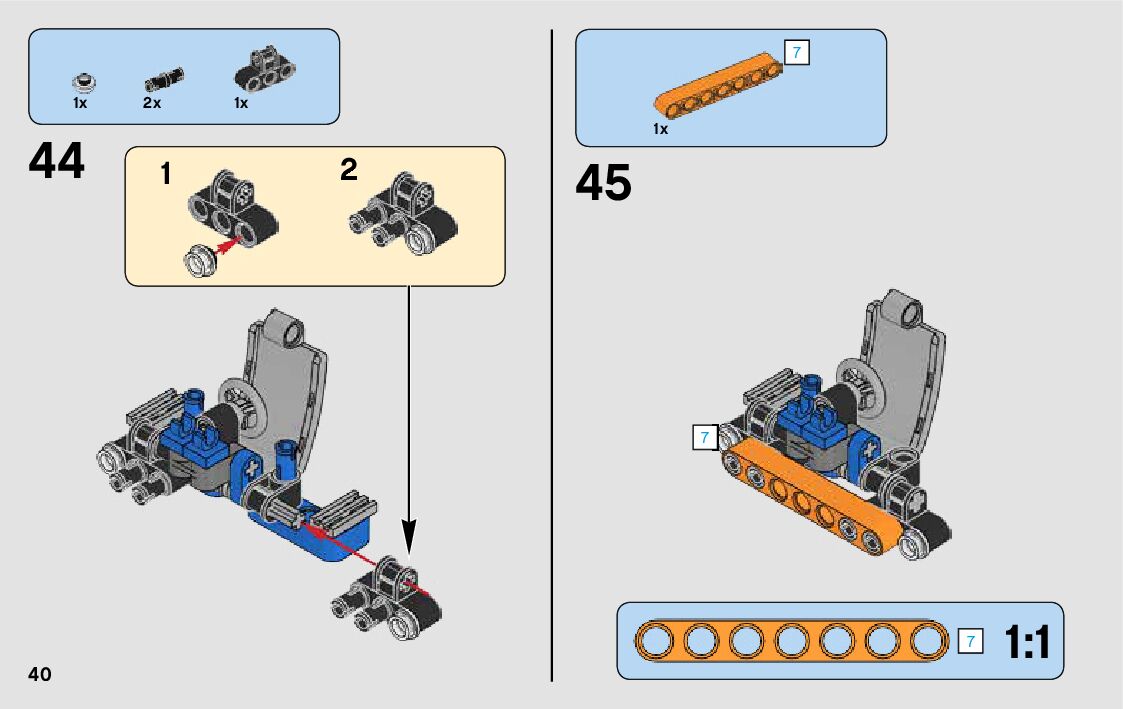 1x 2x 1x

44

1

2

40

7

1x

45

7

7 1:1