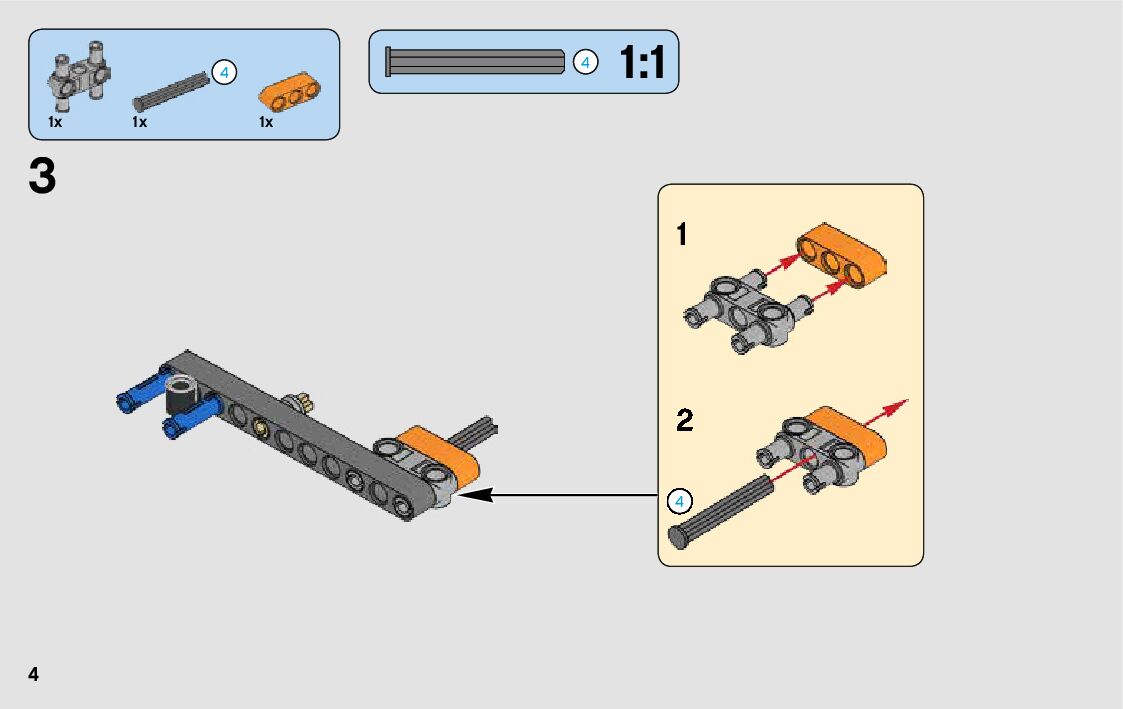 4

1x 1x 1x

4

1:1

3

1

2

4

4