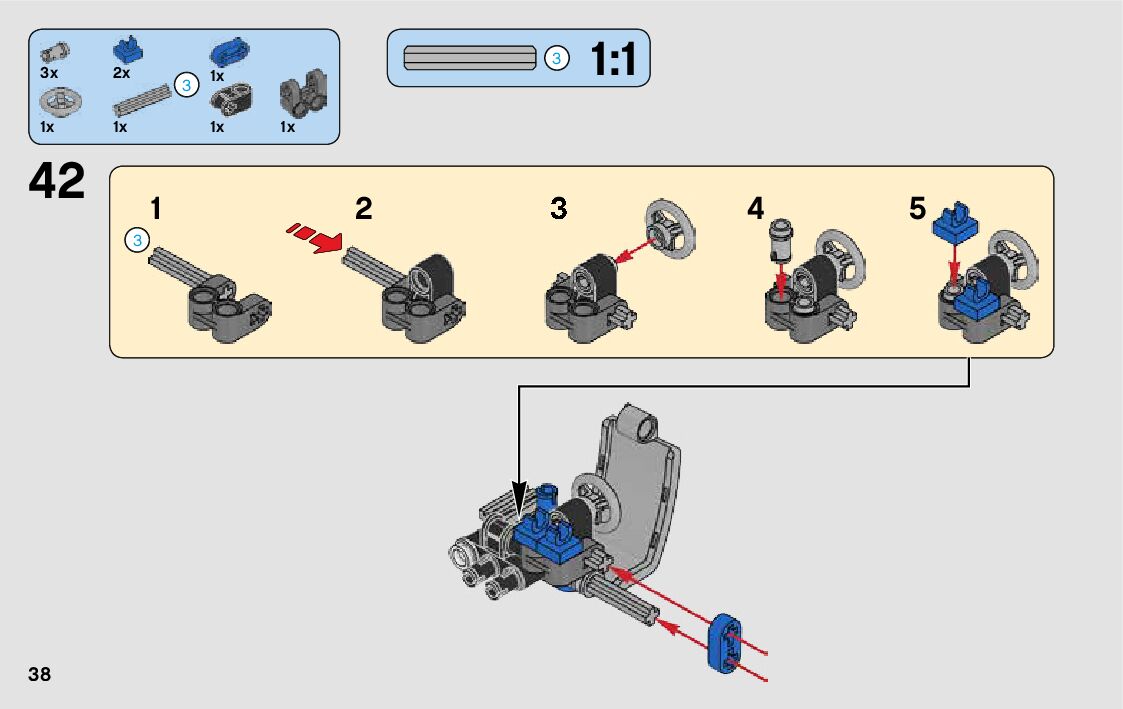 3x 2x 1x
3
1x 1x 1x 1x

3 1:1

42

1
3

2

3

4

5

38