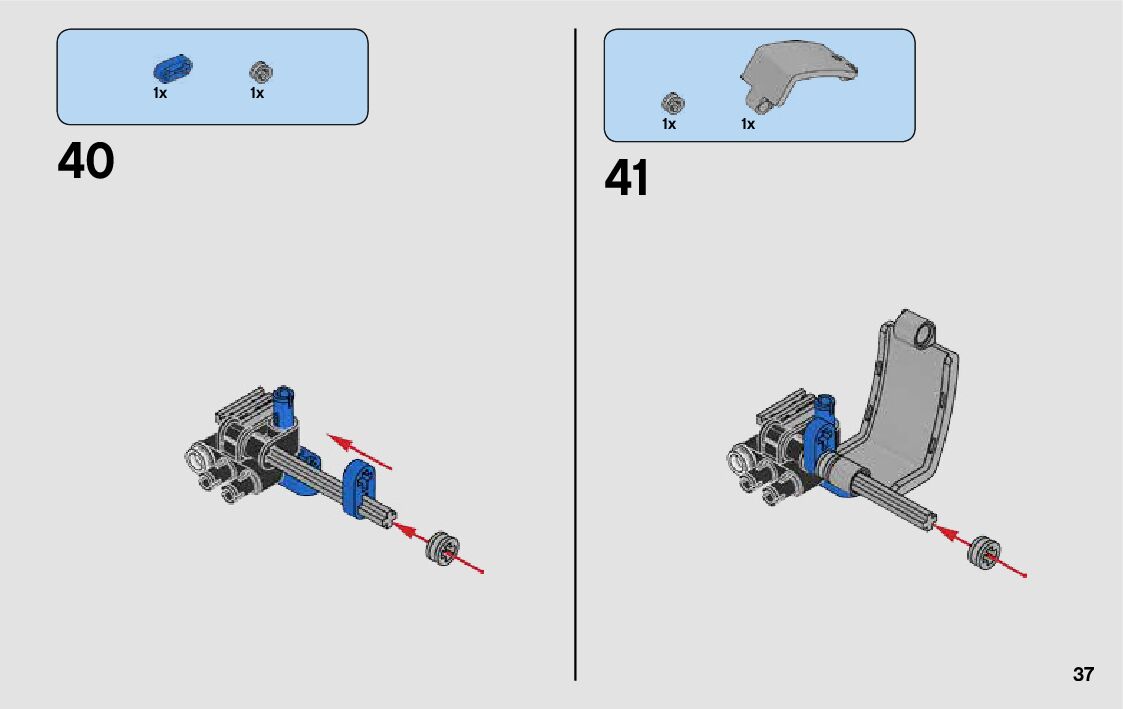 1x 1x

40

1x 1x

41

37