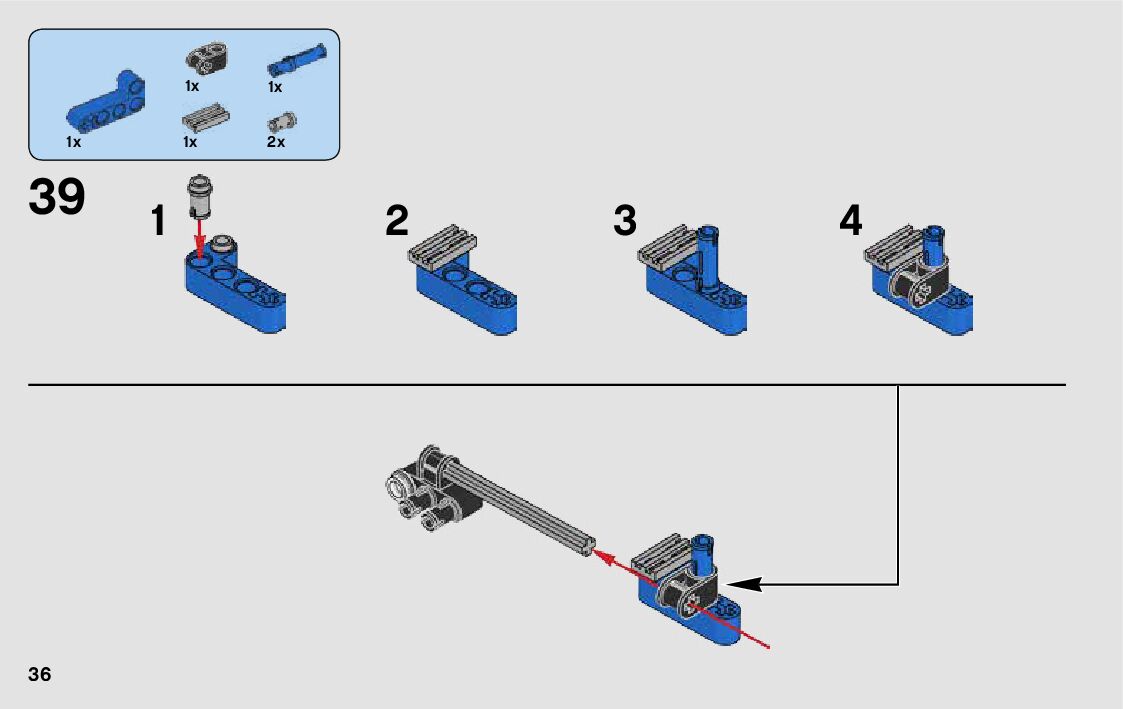 1x 1x

1x 1x 2x

39

1

2

3

4

36