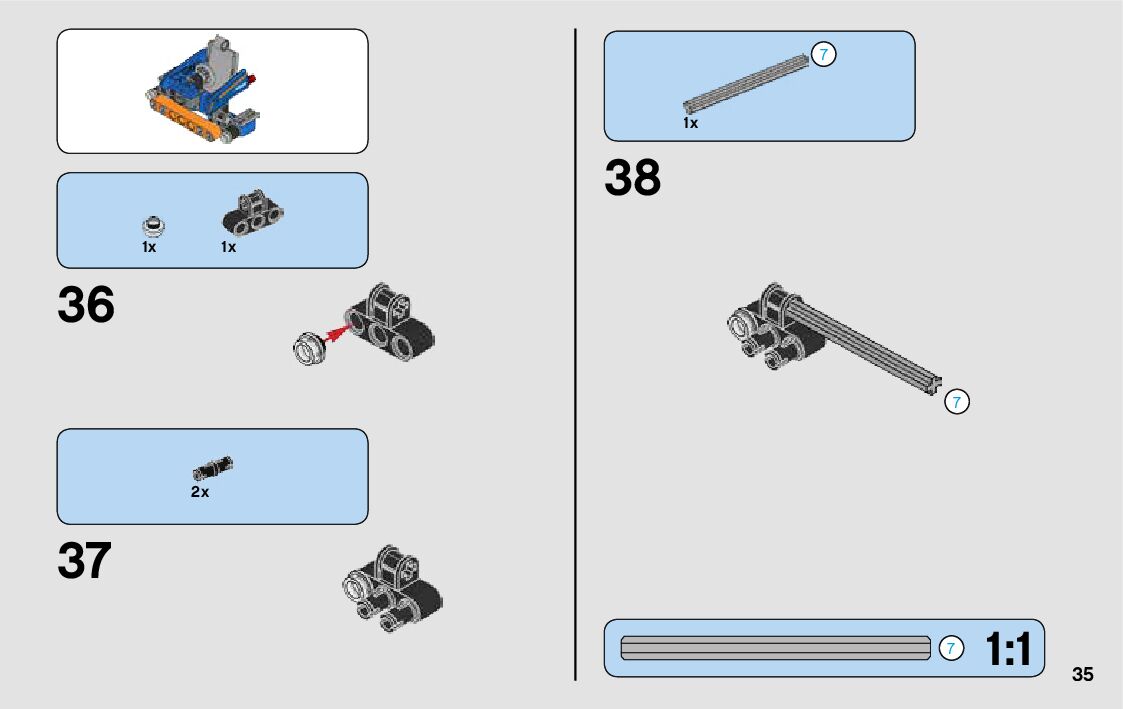 1x 1x

36

2x

37

7
1x

38

7

7 1:1

35