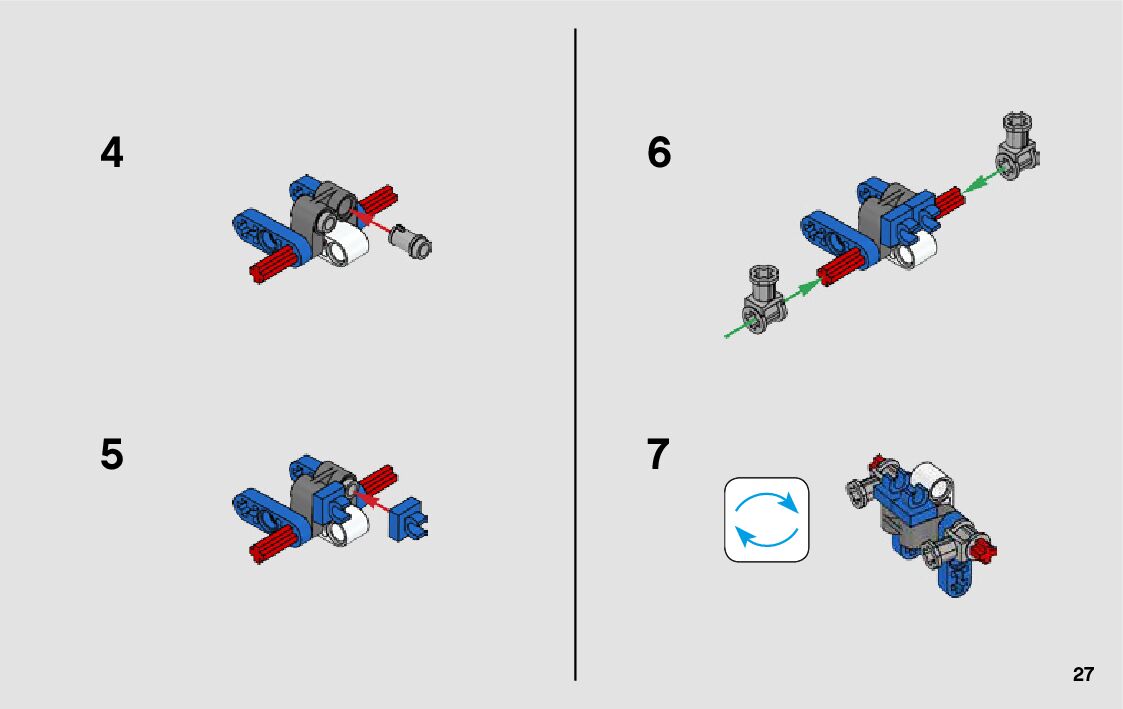 4

5

6

7

27