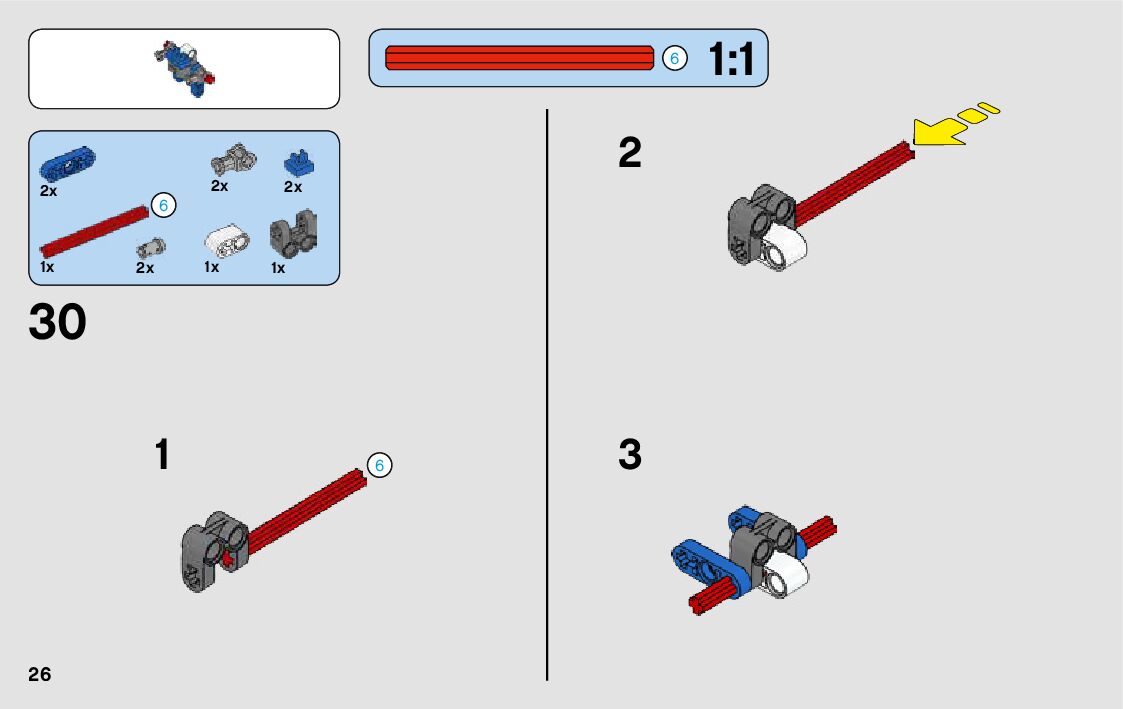 6 1:1

2x
2x
2x
6
1x
2x
1x
1x

30

1
6

2

3

26