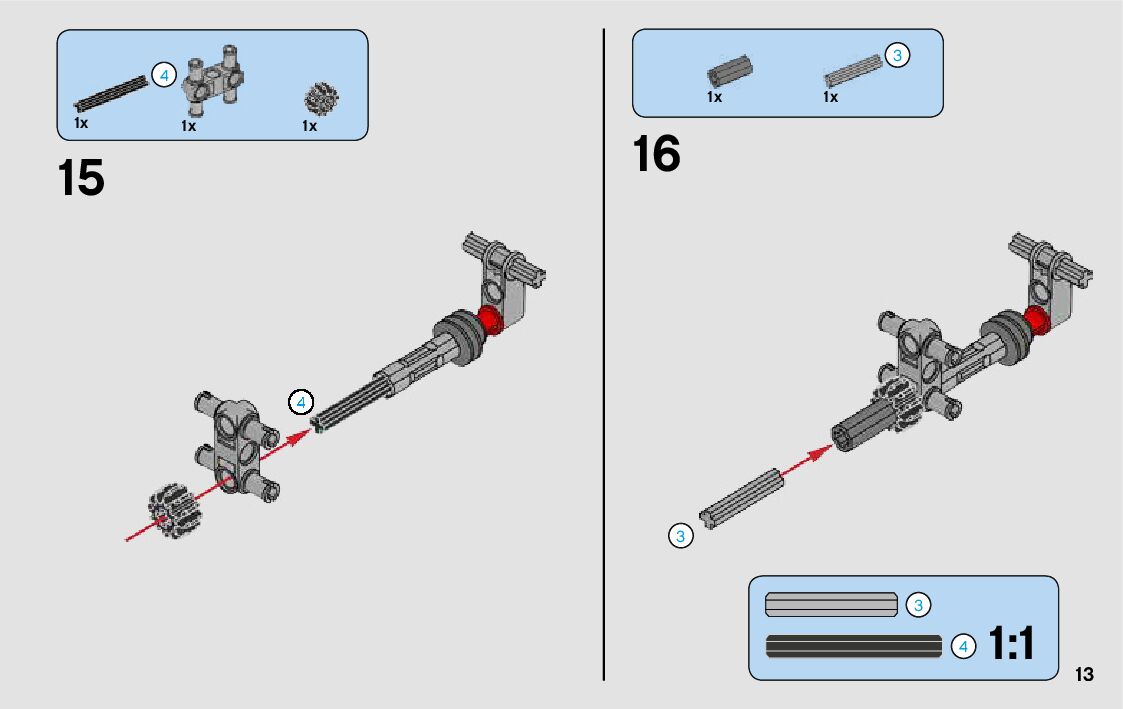 4
1x
1x
1x

15

4

3
1x
1x

16

3

3
4
1:1

13