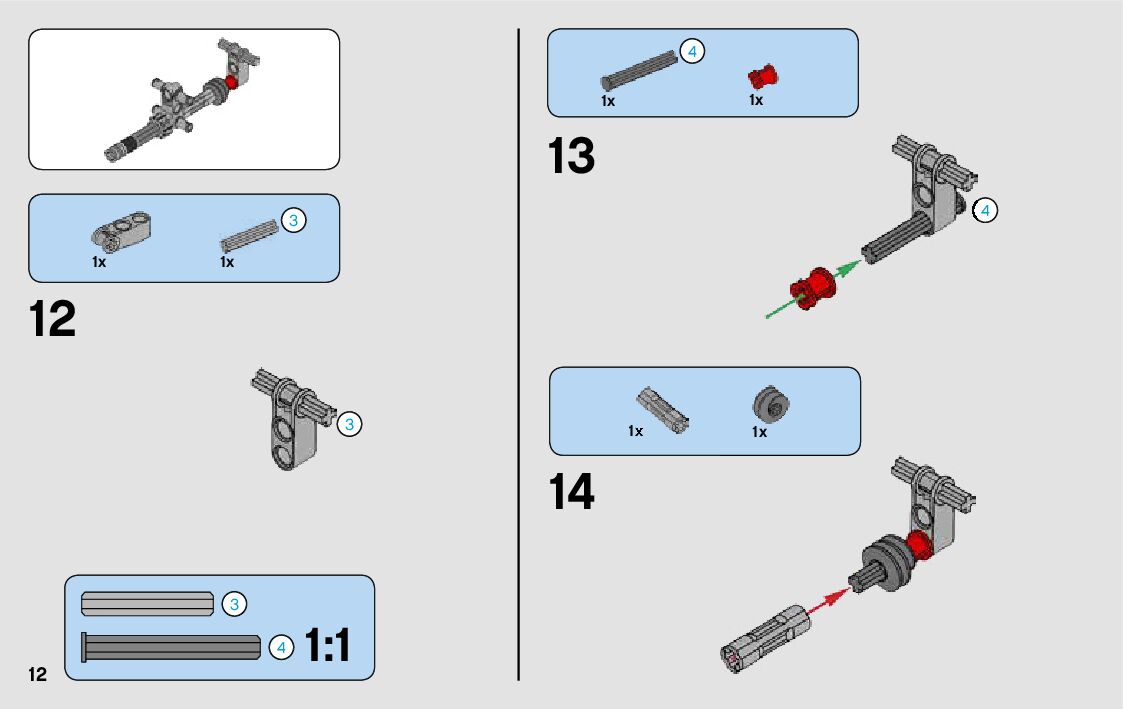 1x 1x 3

12

3

3

4 1:1

12

4

1x 1x

13

4

1x 1x

14