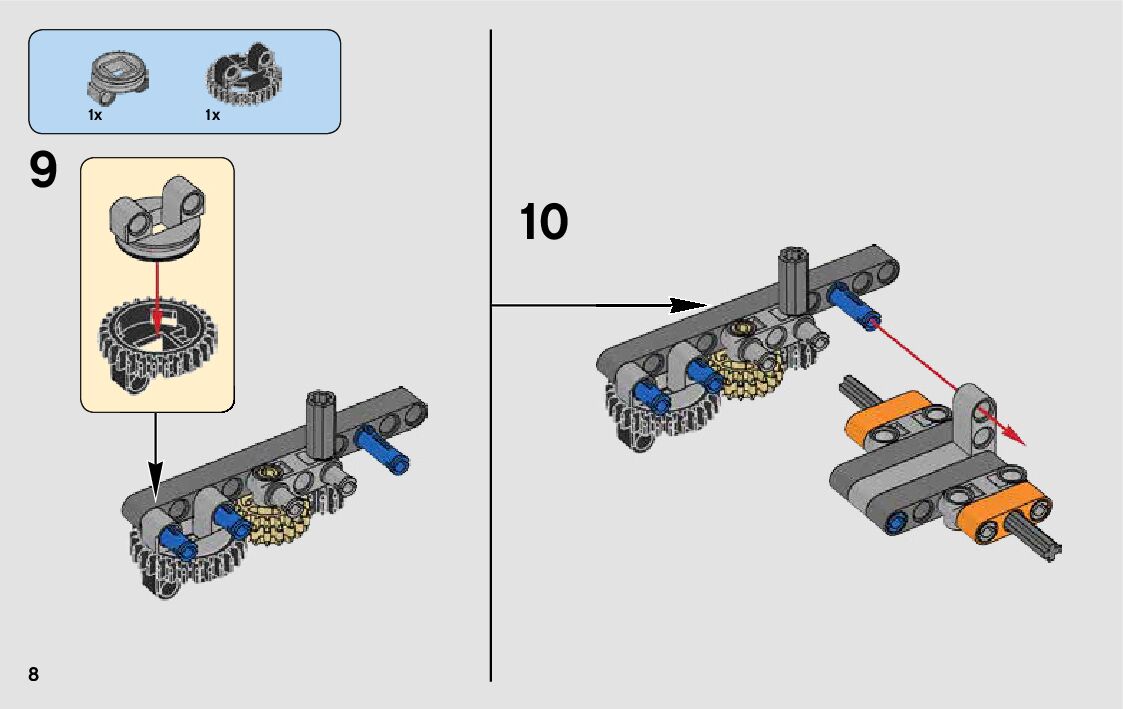 1x 1x

9

10

8