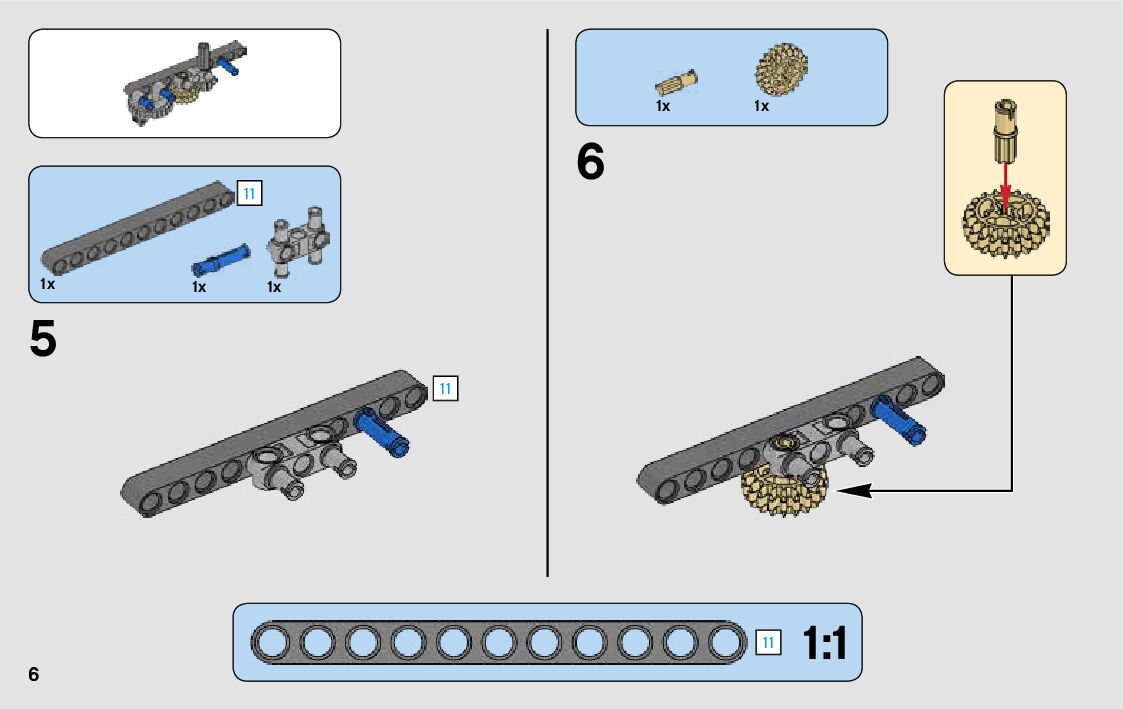 11

1x 1x 1x

5

11

1x 1x

6

11 1:1

6