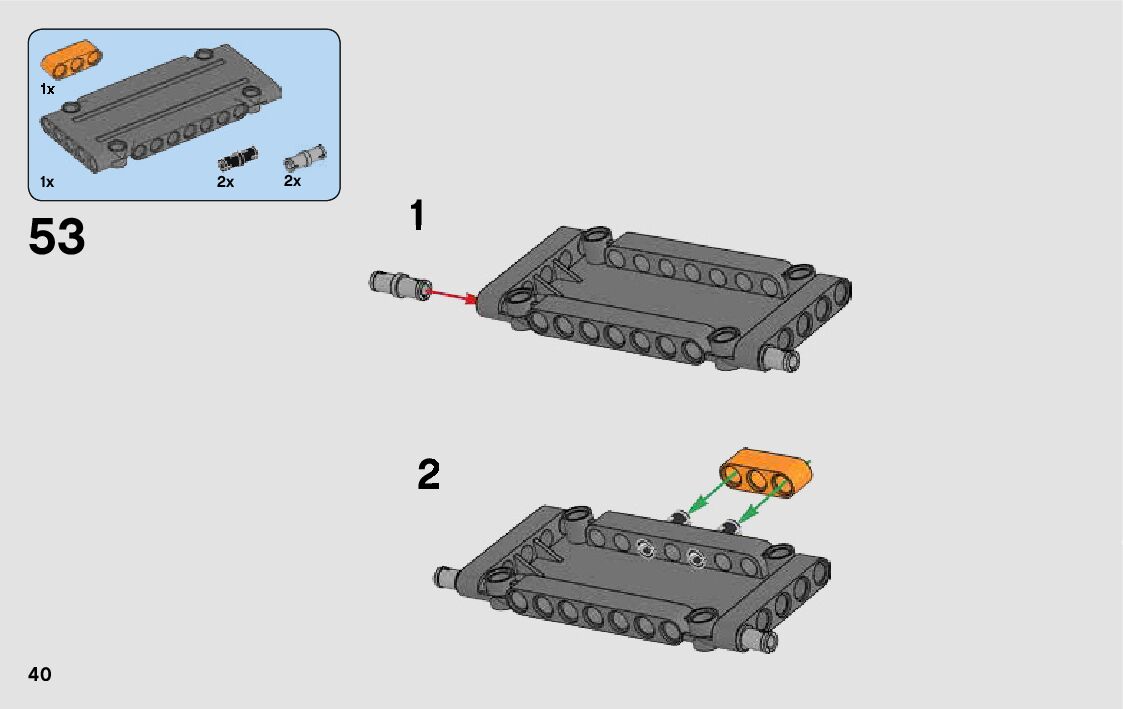 1x
1x
2x
2x
53
1
2
40