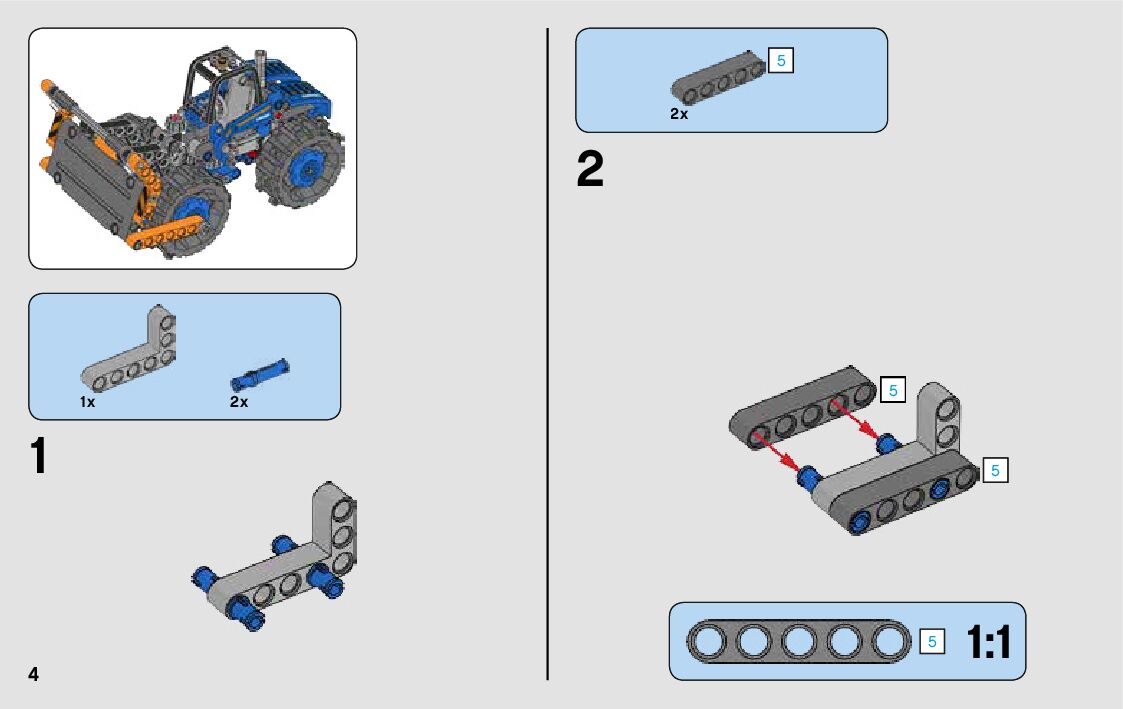 1x
2x

1

4

5
2x

2

5
5

5 1:1