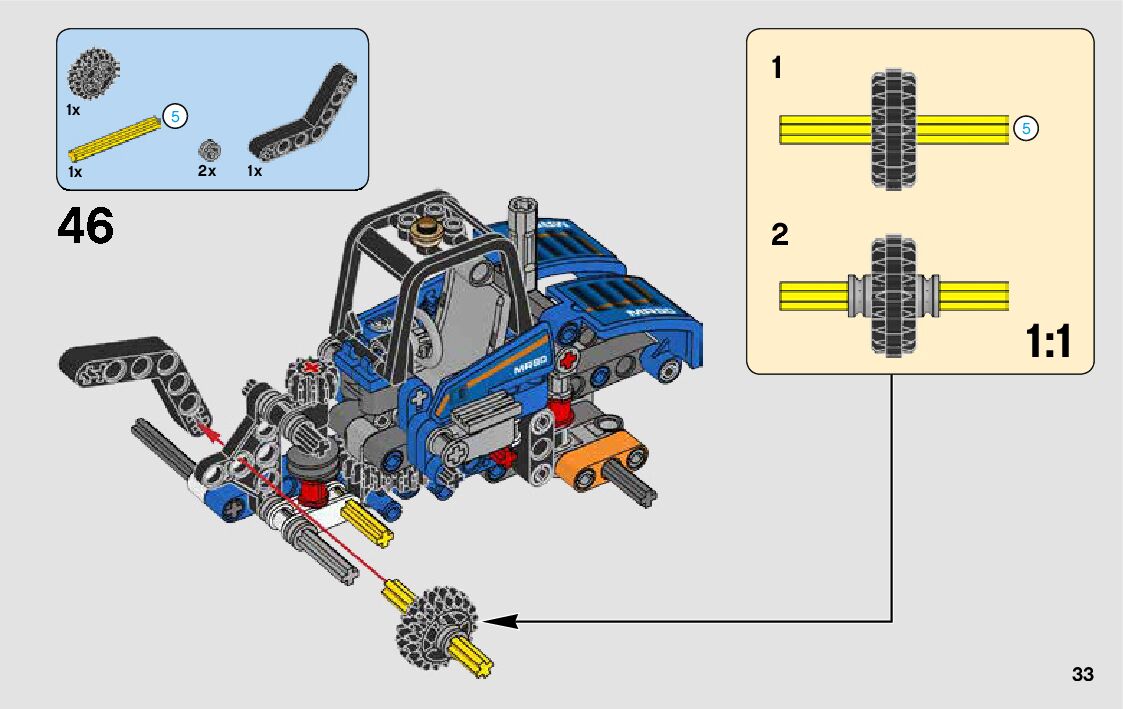 1x

5

1x

2x

1x

46

MR90

MR90

1

5

2

1:1

33