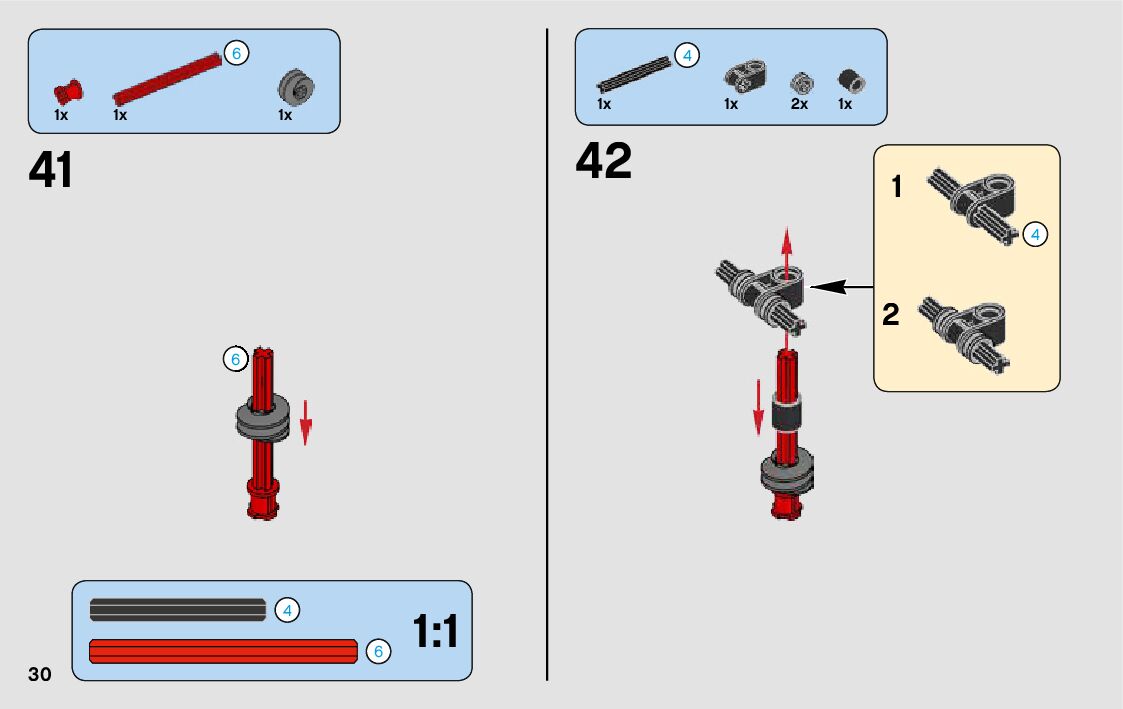 6
1x 1x 1x

41

6

4
6
1:1

30

4
1x 1x 2x 1x

42

1
4
2