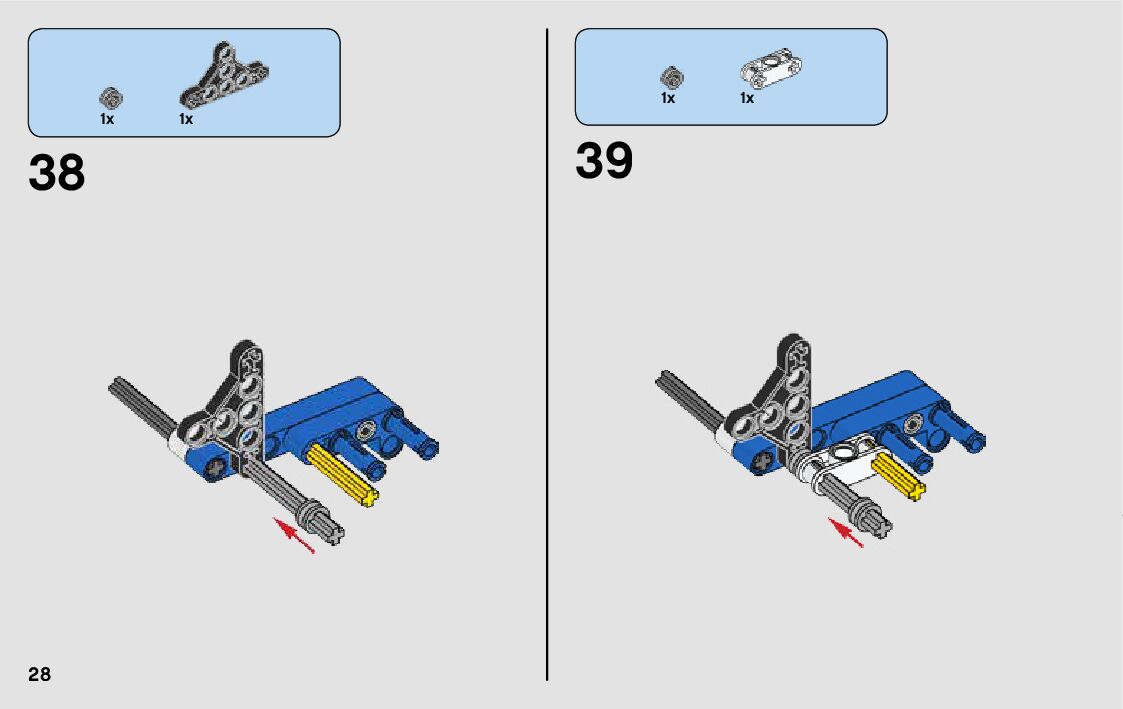 1x 1x

38

1x 1x

39

28