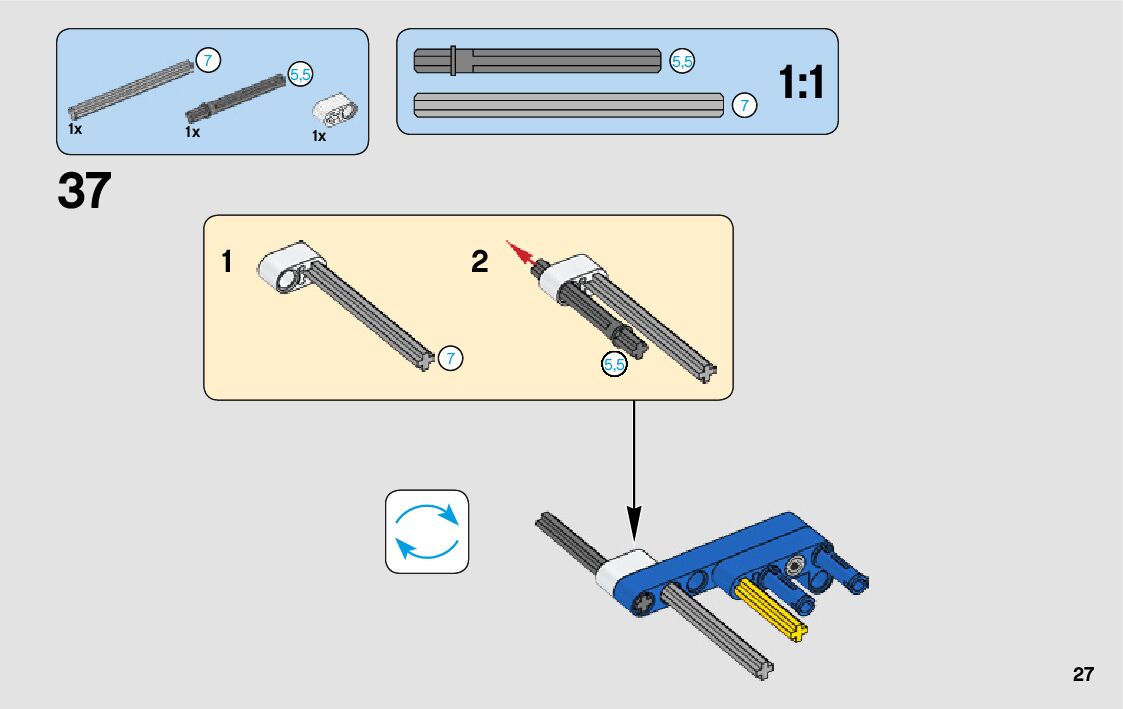 7
5,5
1x
1x
1x

5,5
7
1:1

37

1
7
2
5,5

27