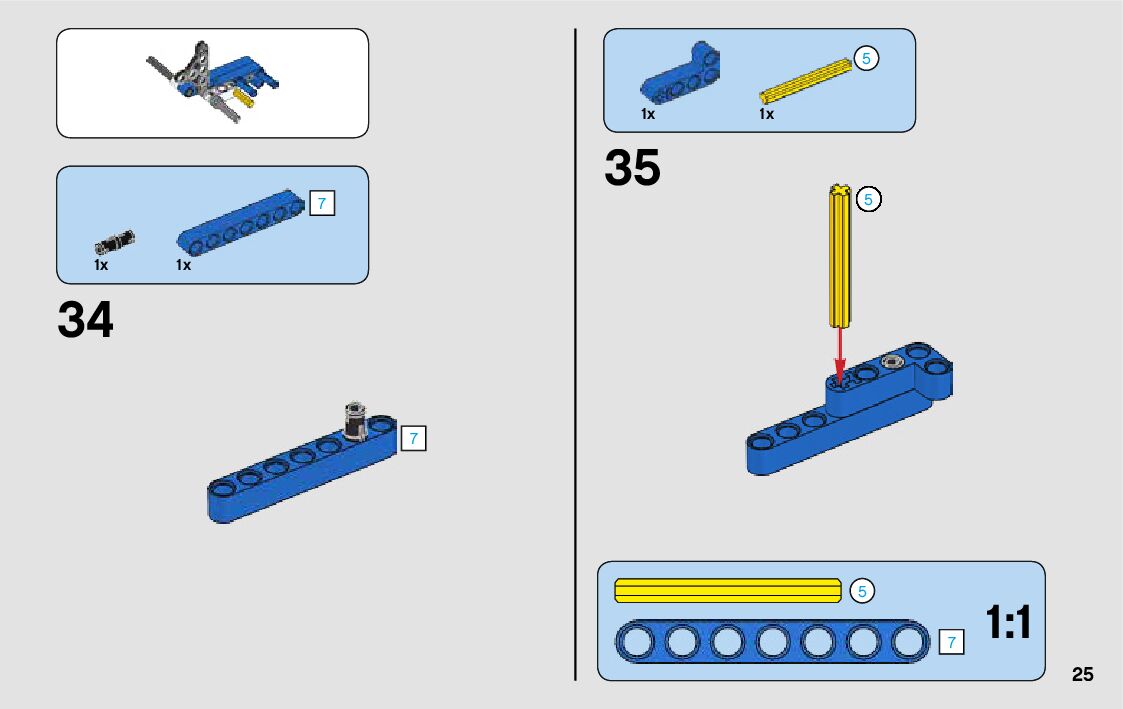 7

1x 1x

34

7

5

1x 1x

35

5

5

7

1:1

25