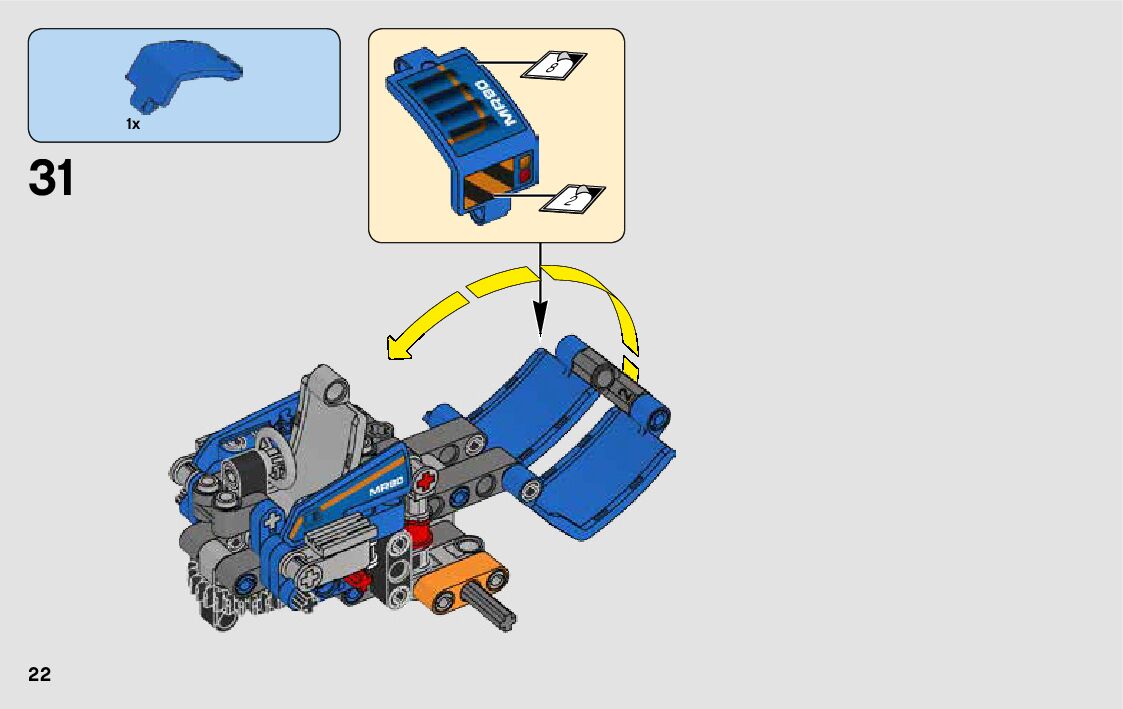 1x

31

MR80

5

2

MR80

22