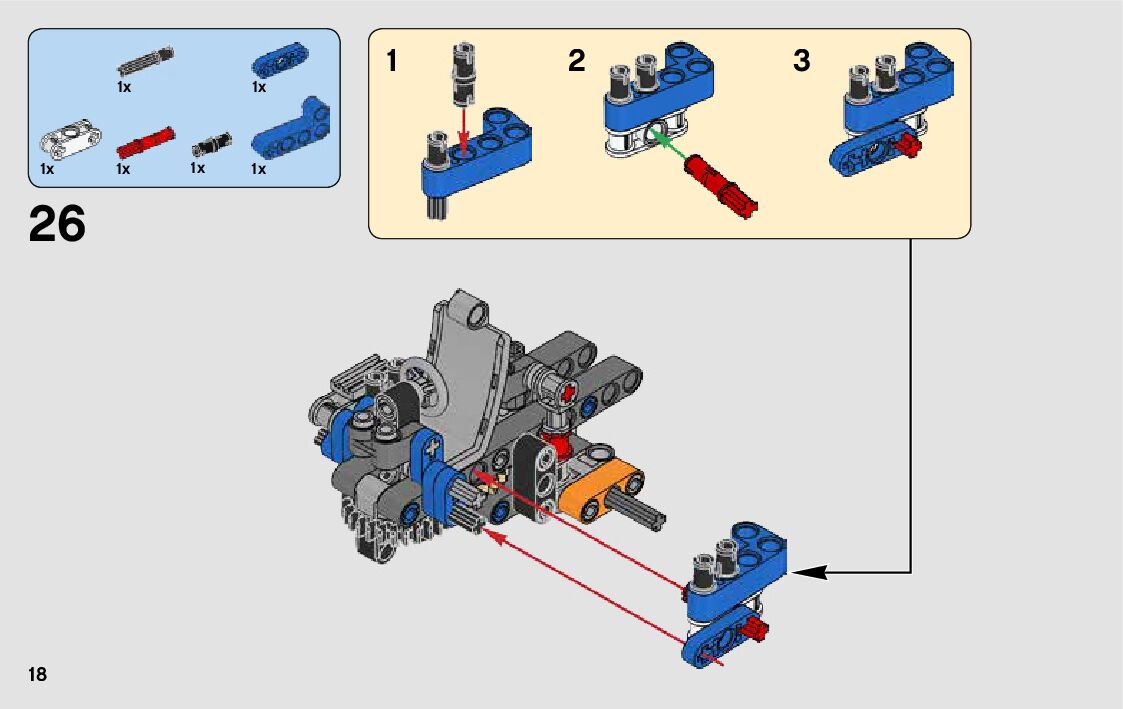 1x
1x
1x
1x
1x
1x

26

1
2
3

18