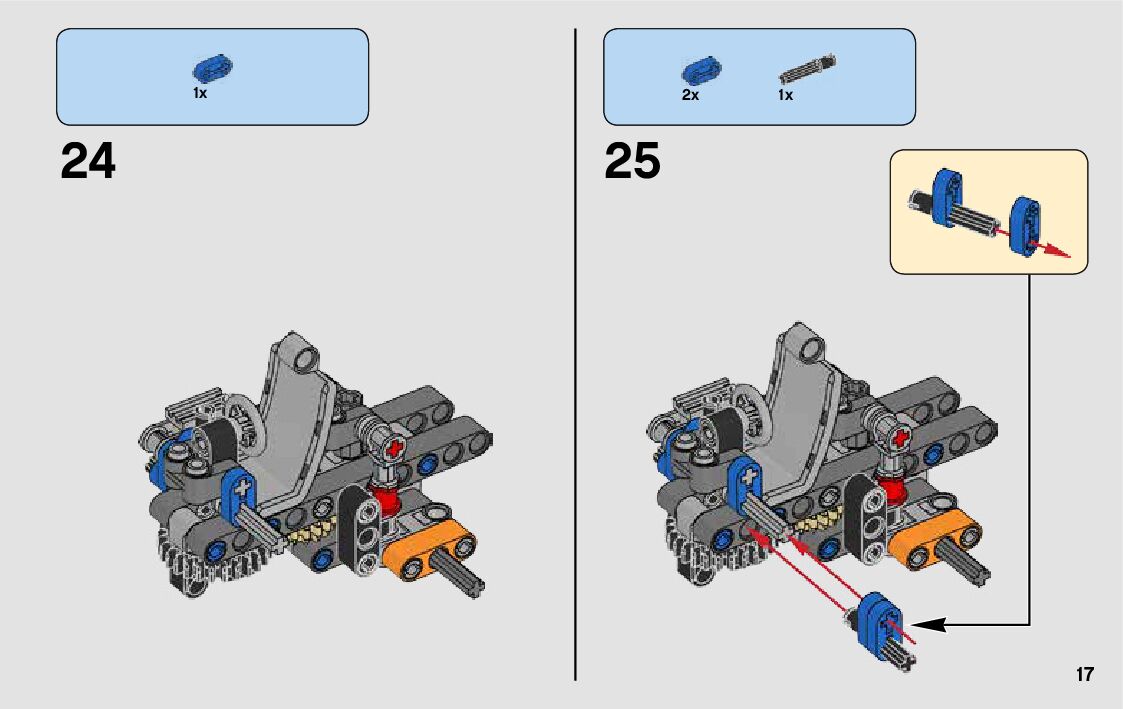 1x

24

2x 1x

25

17