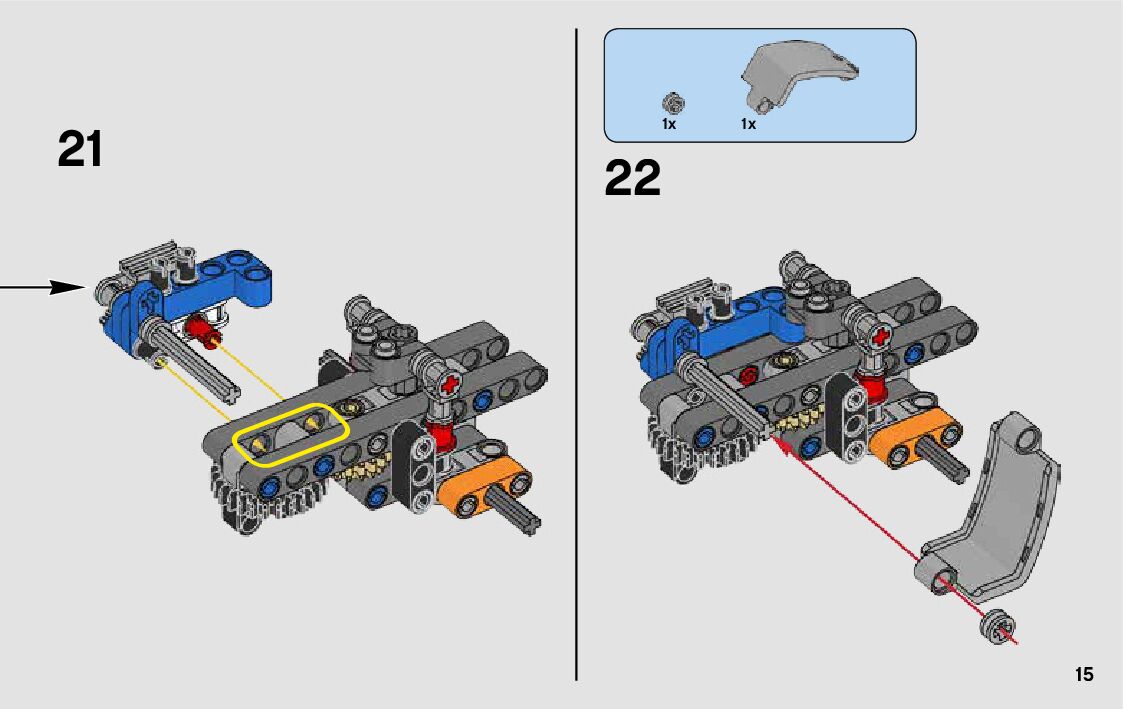 21

1x 1x

22

15