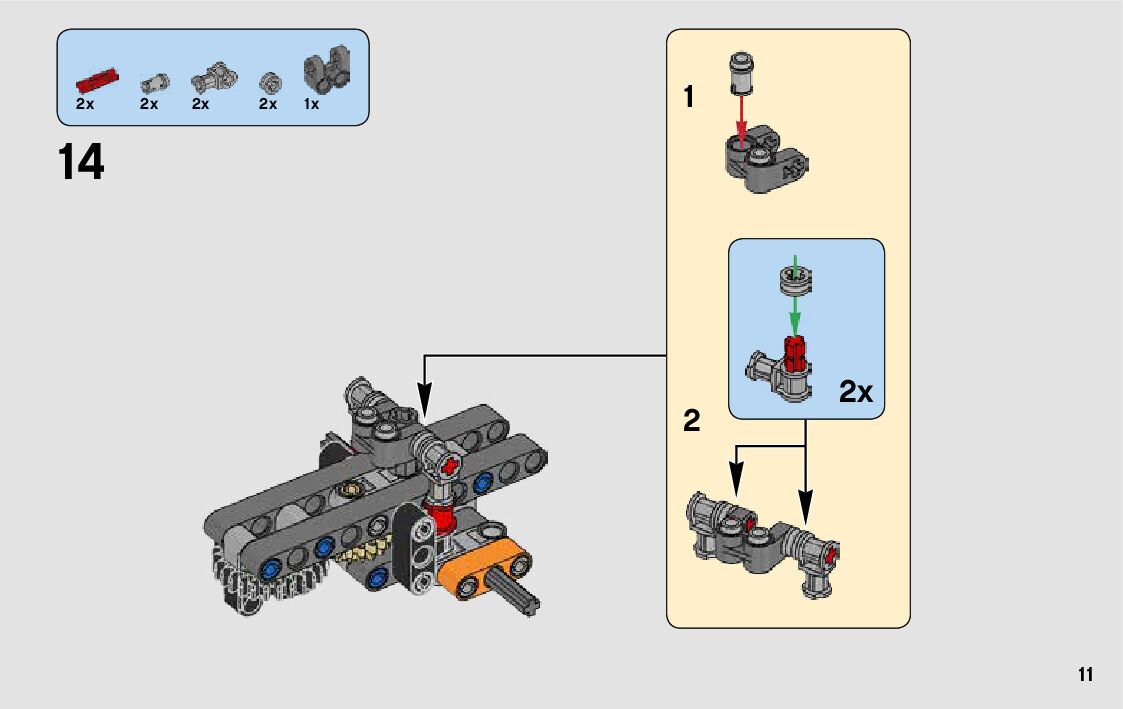 2x 2x 2x 2x 1x

14

1

2x

2

11