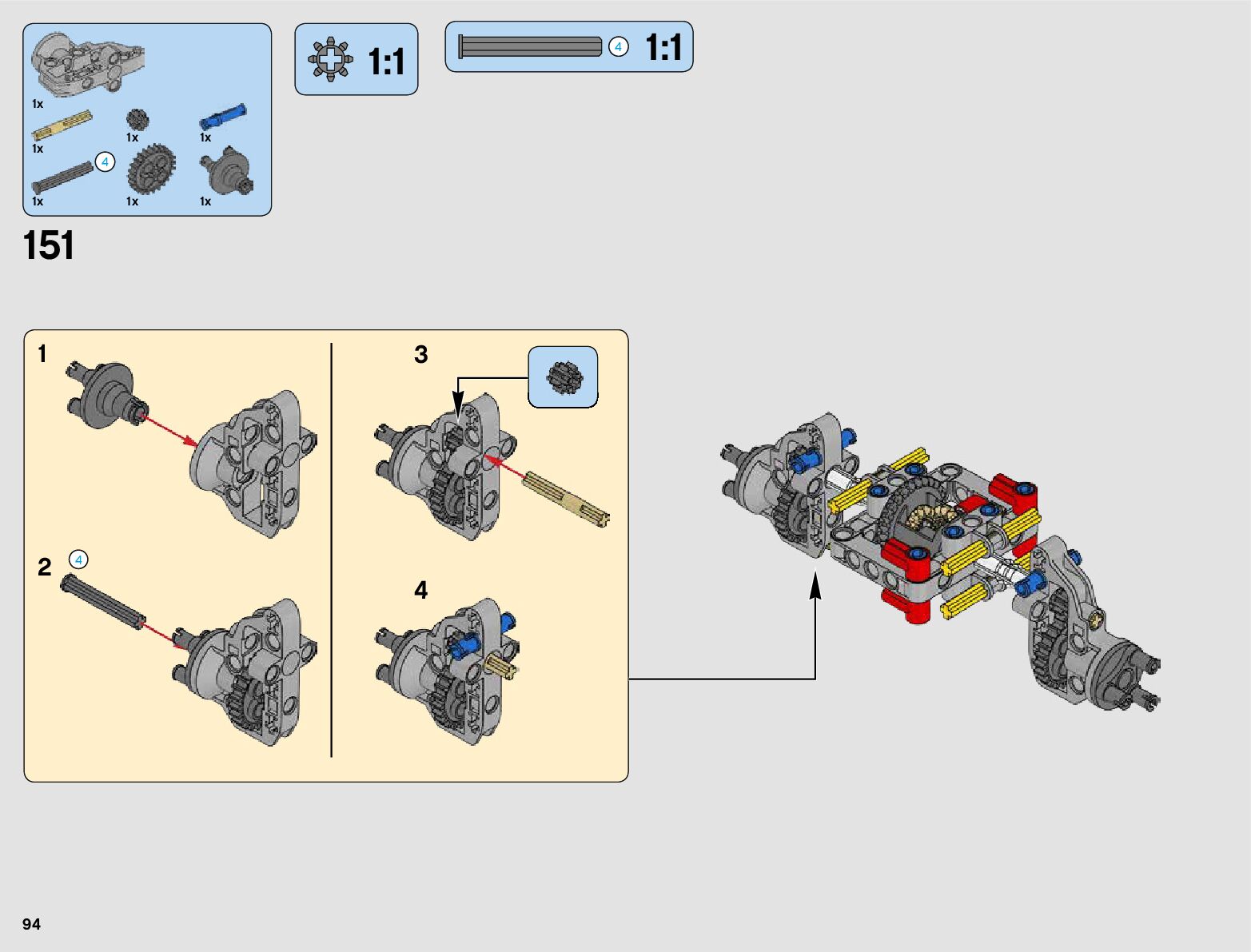 1x

1x

1x

1x

4

1x

1x

1x

1:1

4

1:1

151

1

2

4

3

4

94