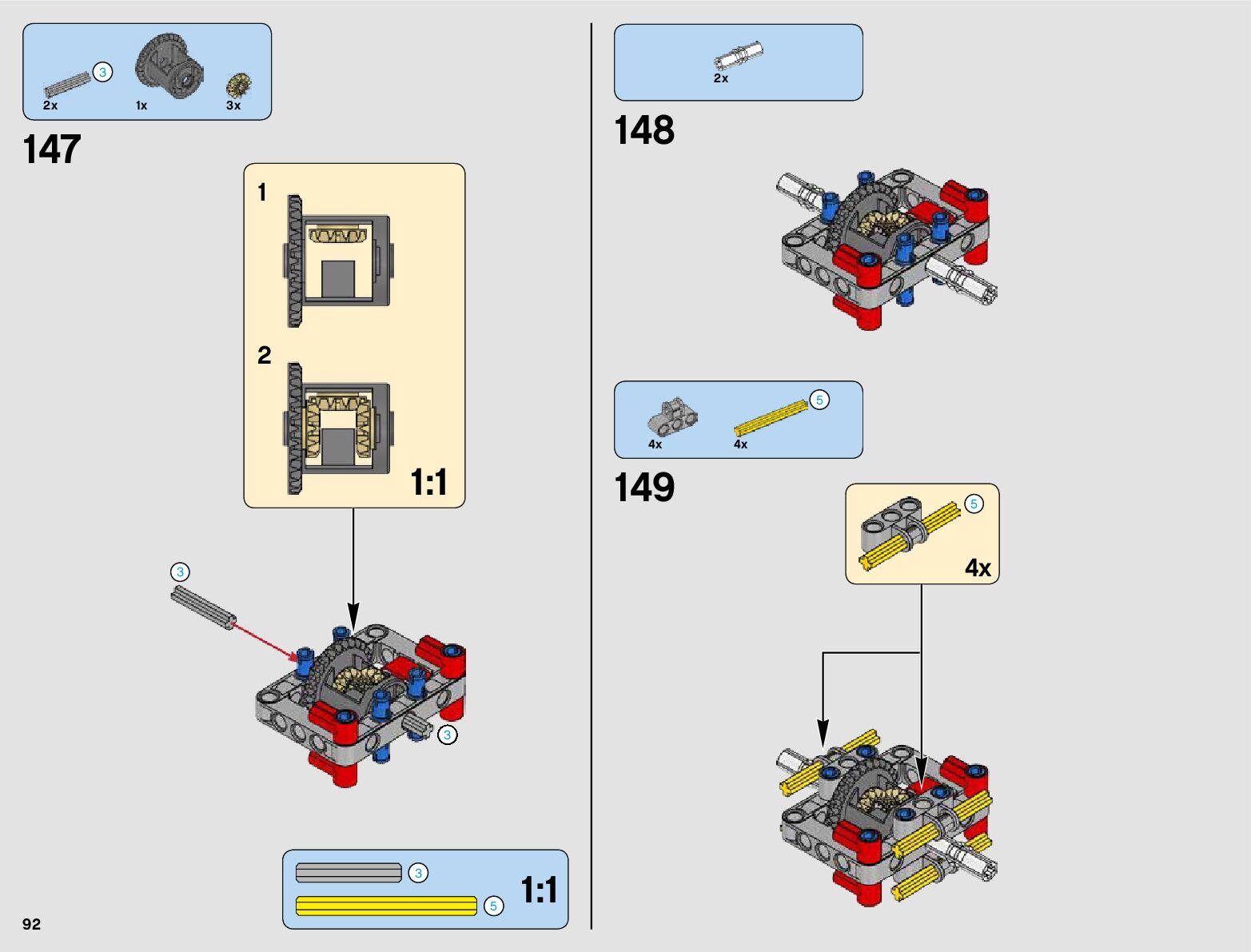 3
2x
1x
3x

147

1

2

1:1

3

3

3

5

1:1

92

2x

148

5
4x
4x

149

5
4x