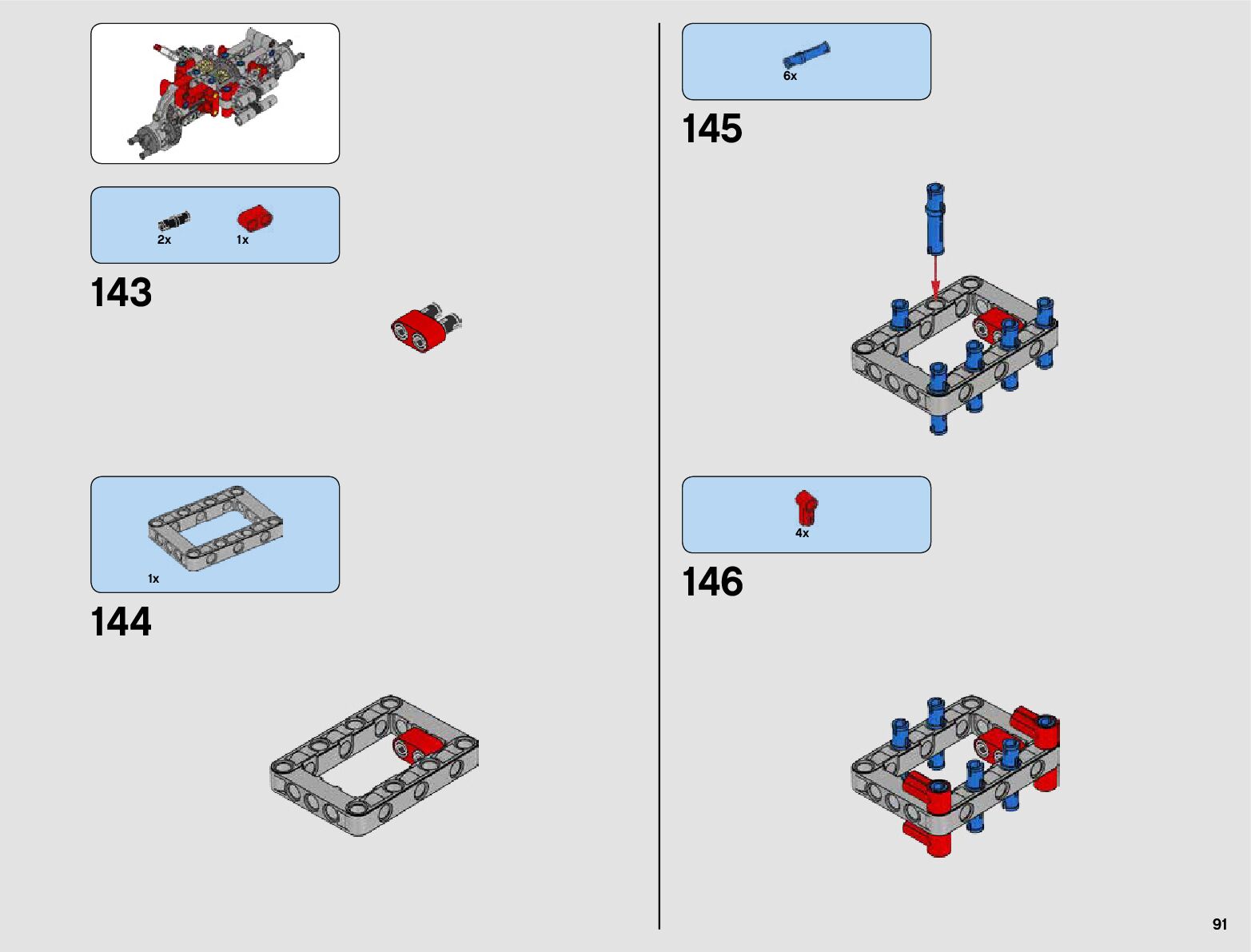 2x
1x

143

1x

144

6x

145

4x

146

91