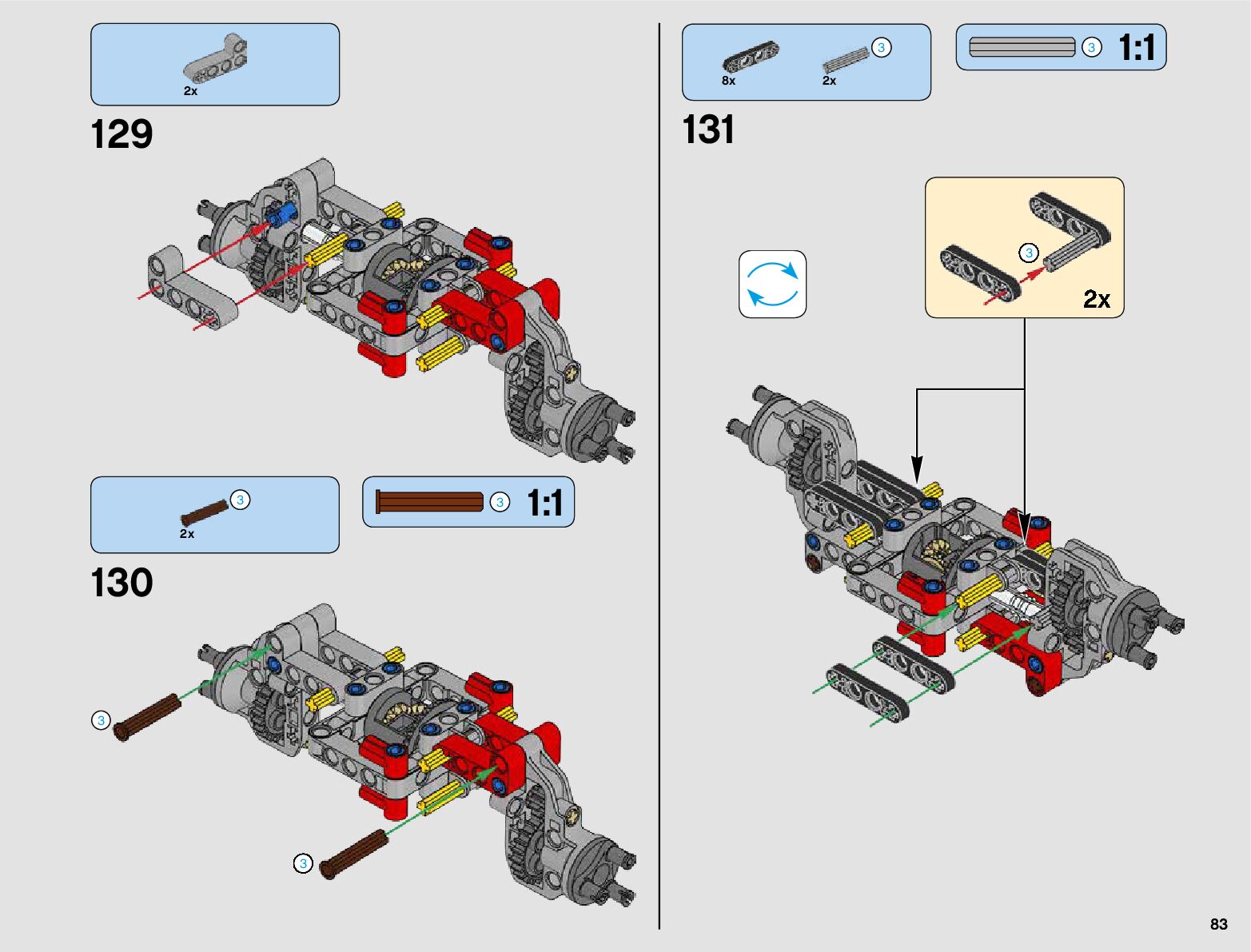 2x

129

3
2x

3 1:1

130

3

3

8x
3
2x

3 1:1

131

3
2x

83