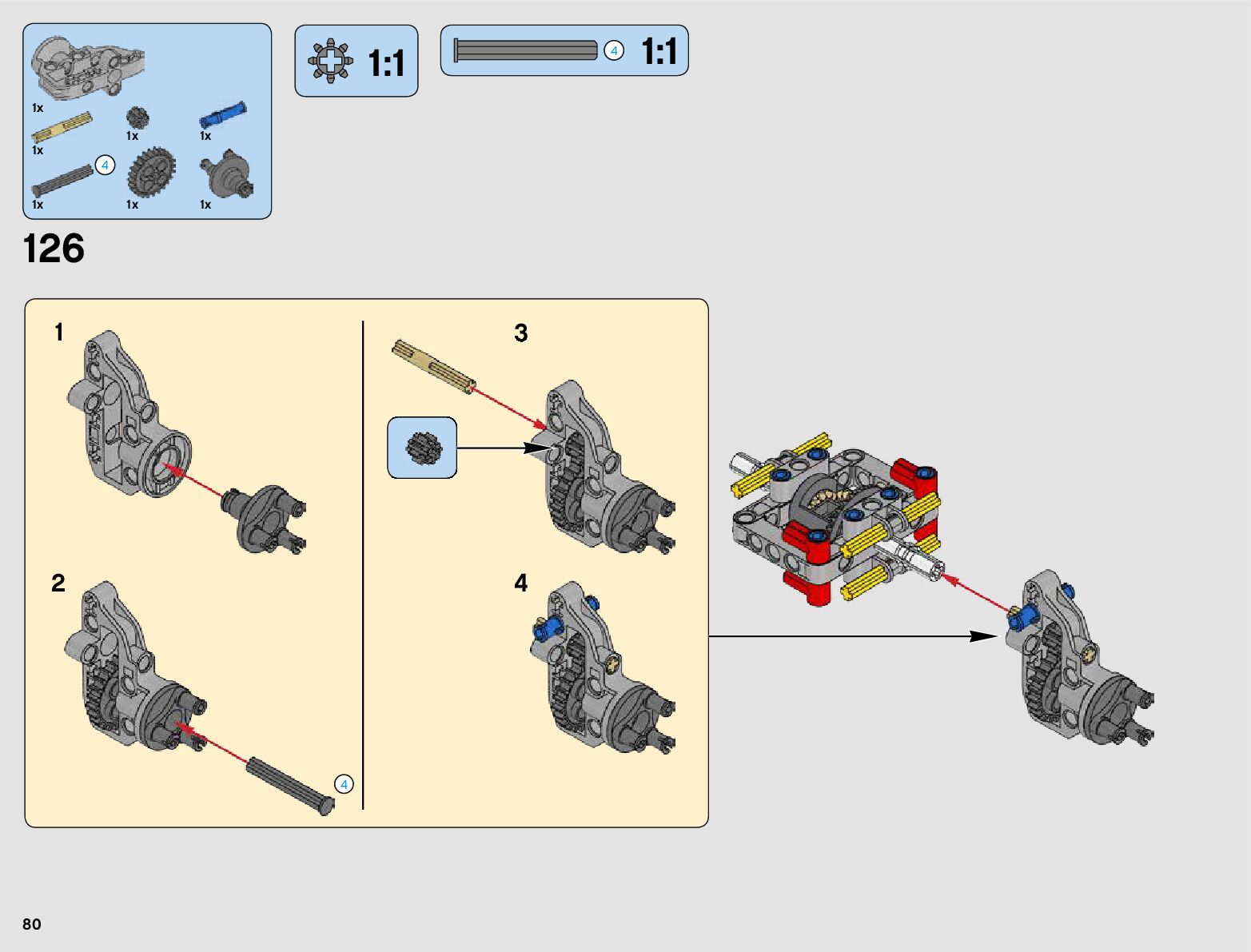 1x

1x

1x

1x

4

1x

1x

1x

1:1

4

1:1

126

1

2

4

3

4

80