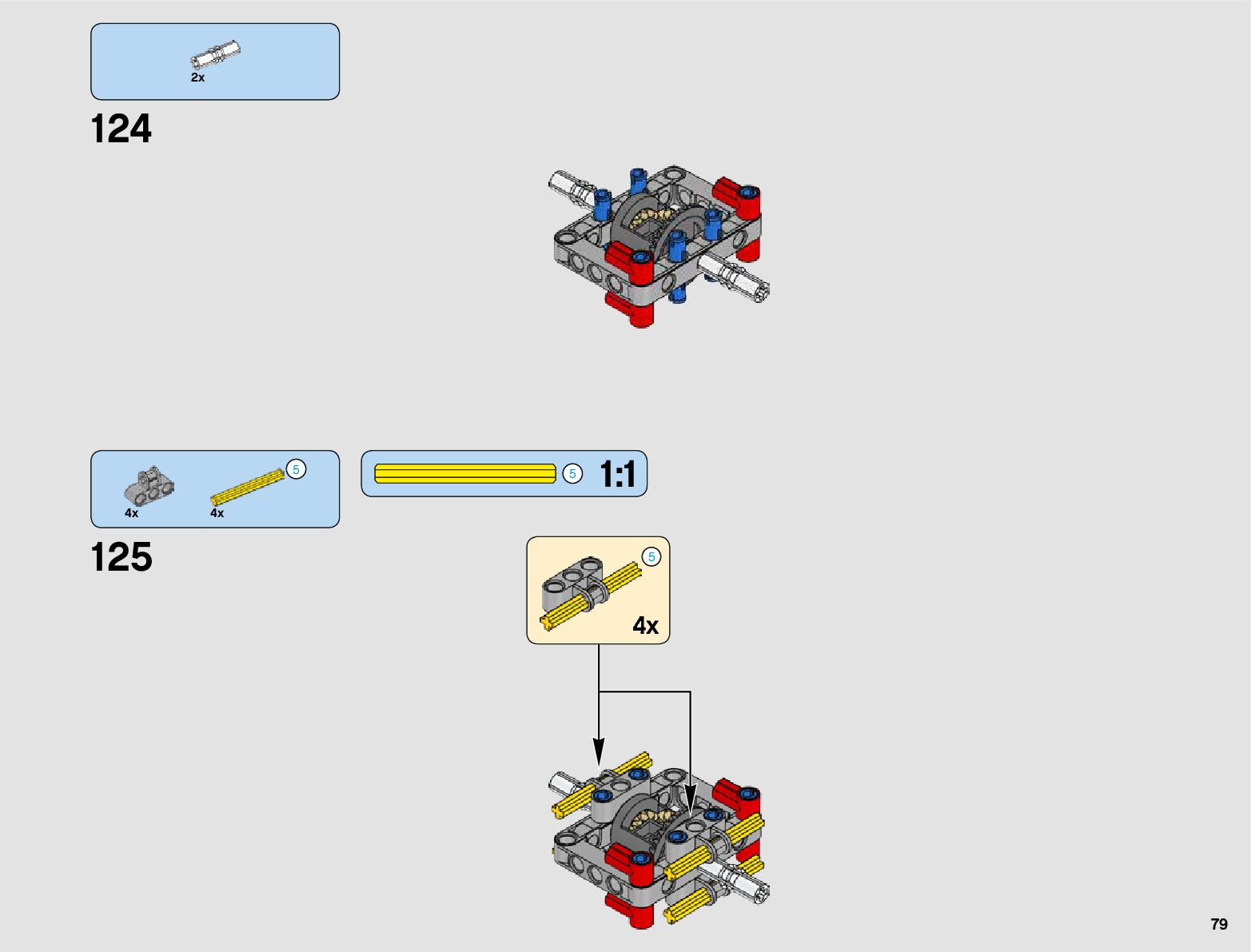 2x

124

4x 4x 5

5 1:1

125

5

4x

79