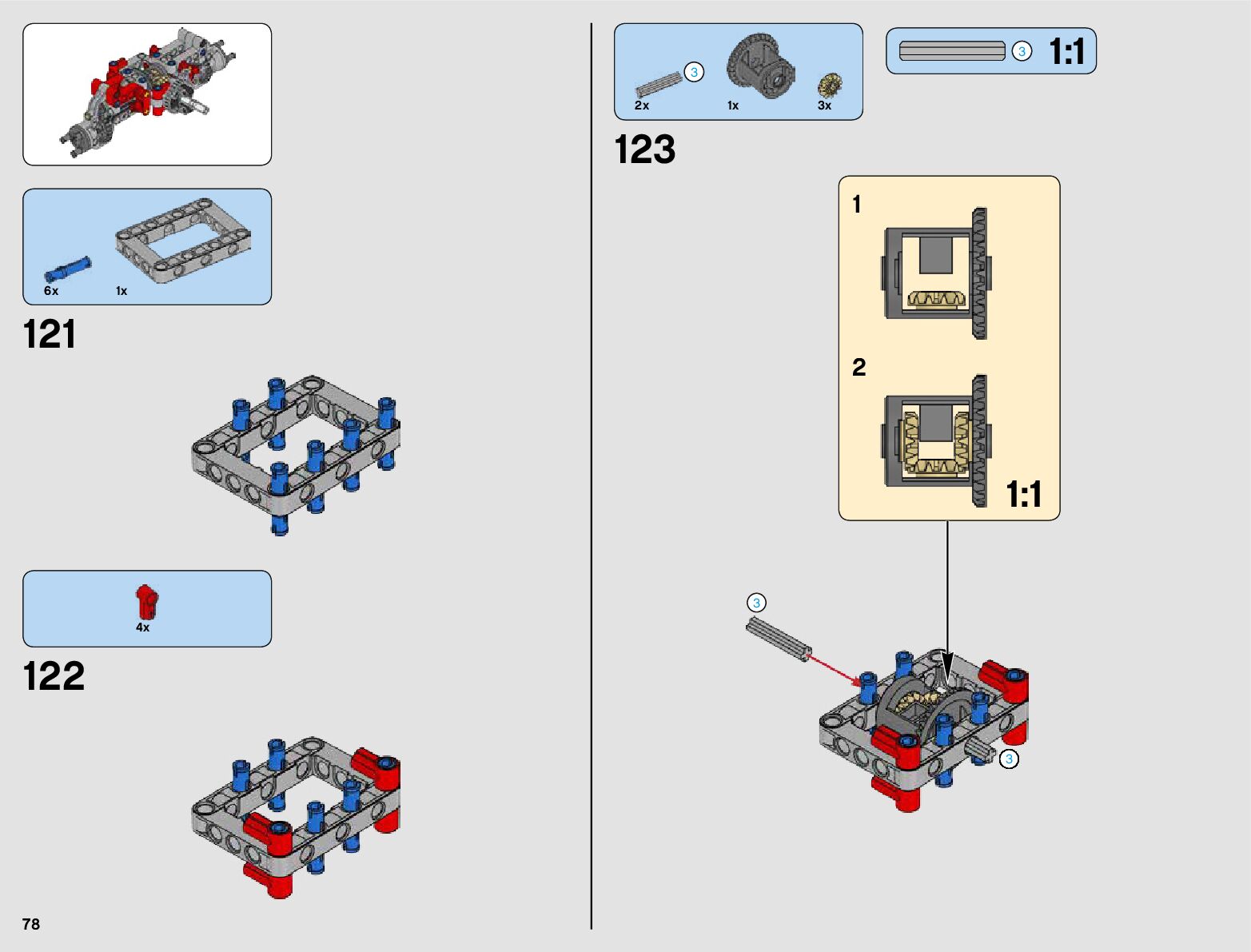 6x
1x
121

4x
122

78

3
2x
1x
3x
3
1:1
123
1
2
1:1
3
3