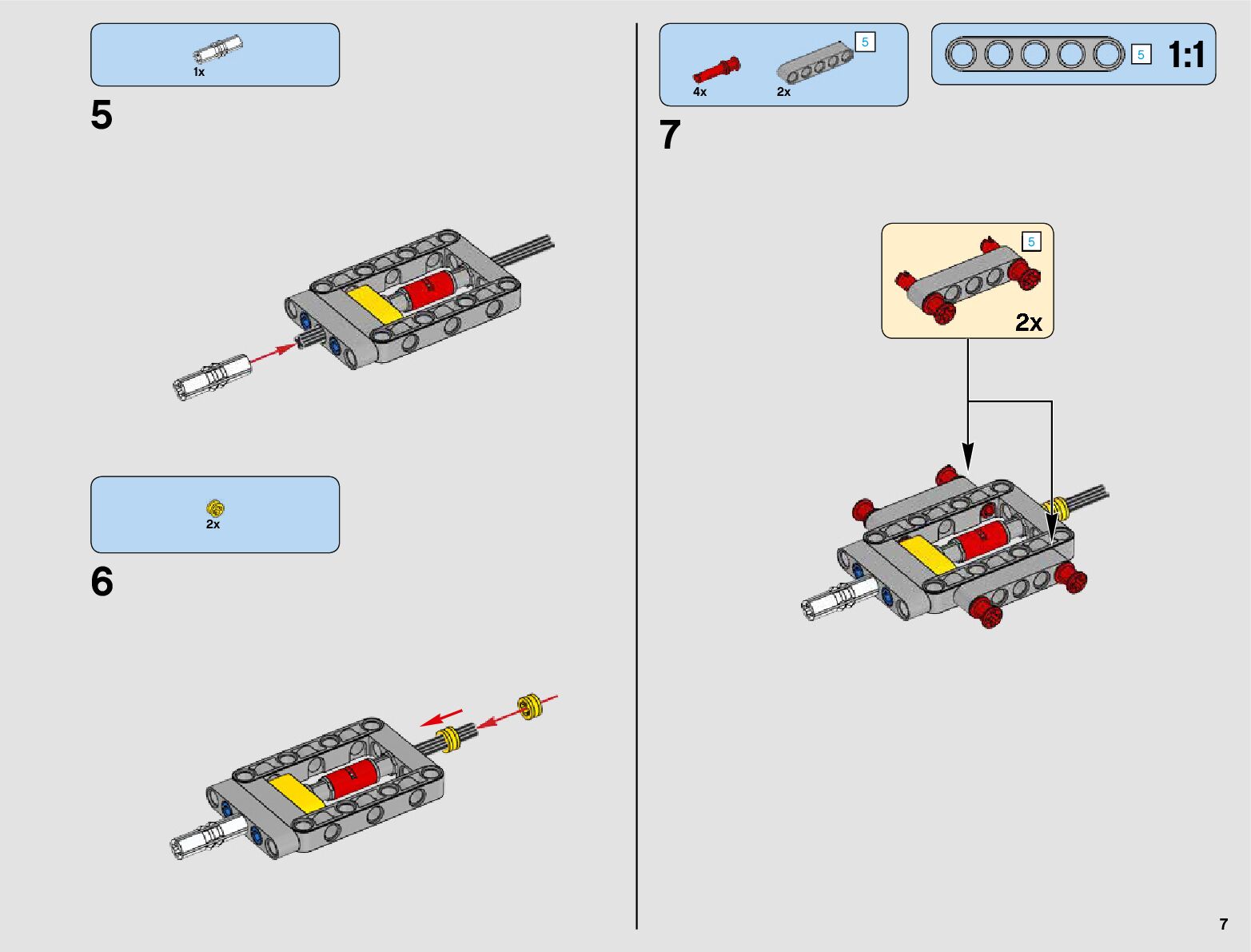 1x

5

2x

6

4x

2x

5

5

1:1

7

5

2x

7